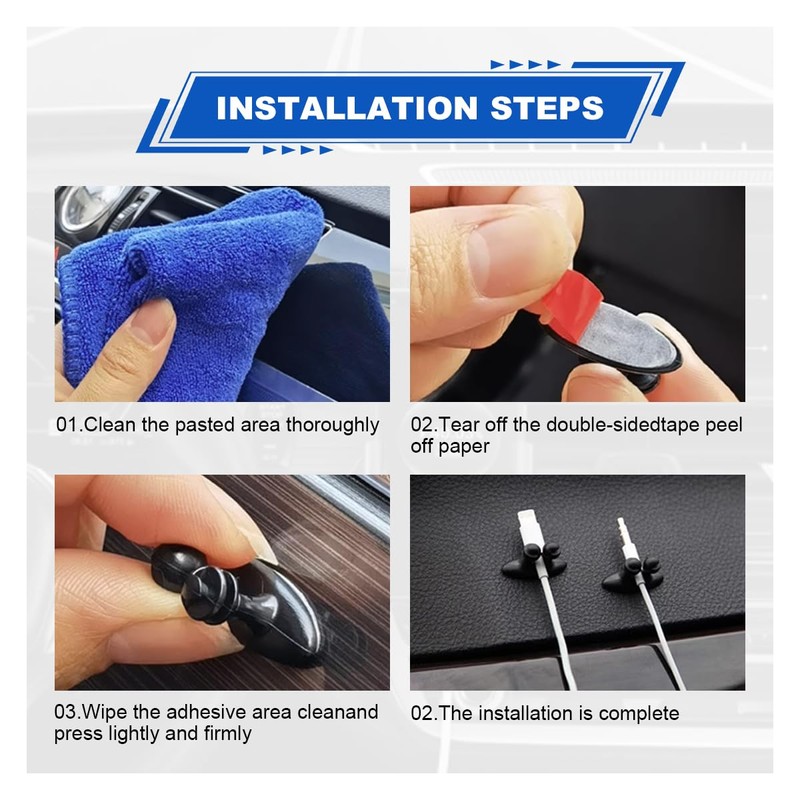 INSTALLATION STEPS

01.Clean the pasted area thoroughly

02.Tear off the double-sidedtape peel off paper

03.Wipe the adhesive area cleanand press lightly and firmly

02.The installation is complete