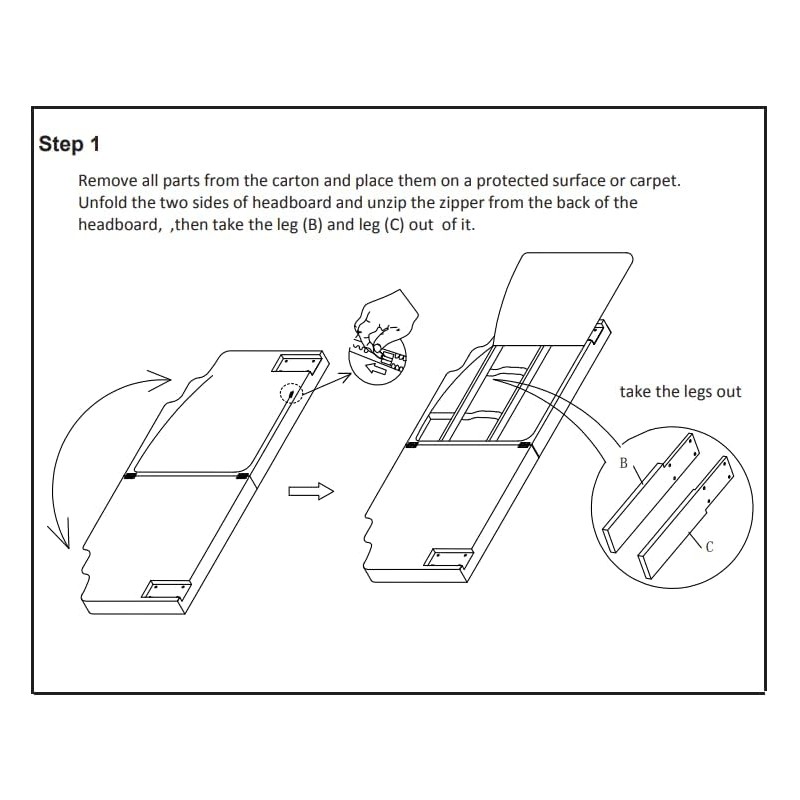 Step 1

Remove all parts from the carton and place them on a protected surface or carpet. Unfold the two sides of headboard and unzip the zipper from the back of the headboard, ,then take the leg (B) and leg (C) out of it.

take the legs out

B

C