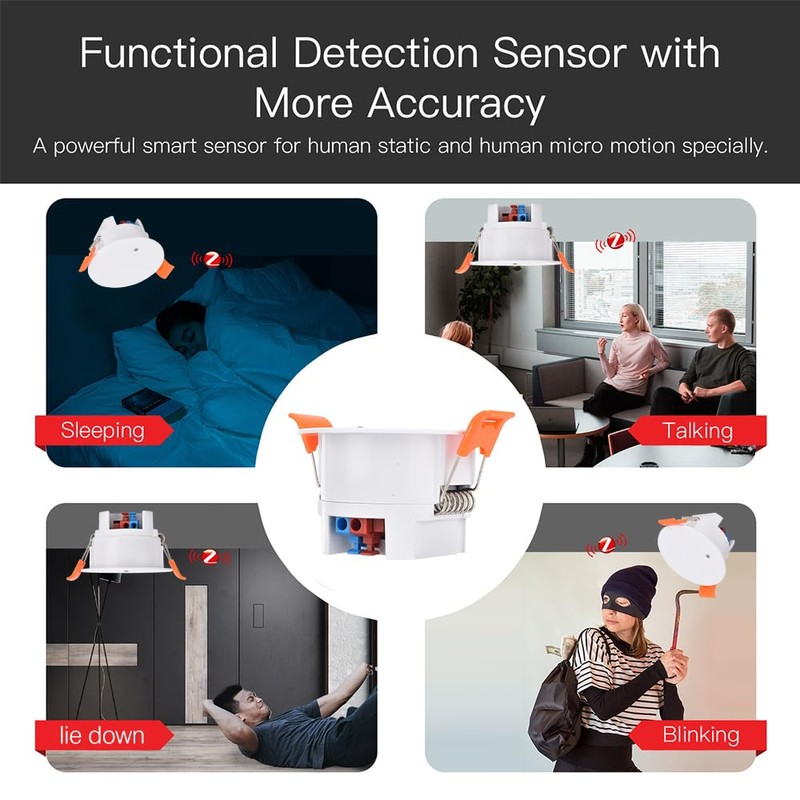 Functional Detection Sensor with More Accuracy

A powerful smart sensor for human static and human micro motion specially.

Sleeping

Talking

lie down

Blinking