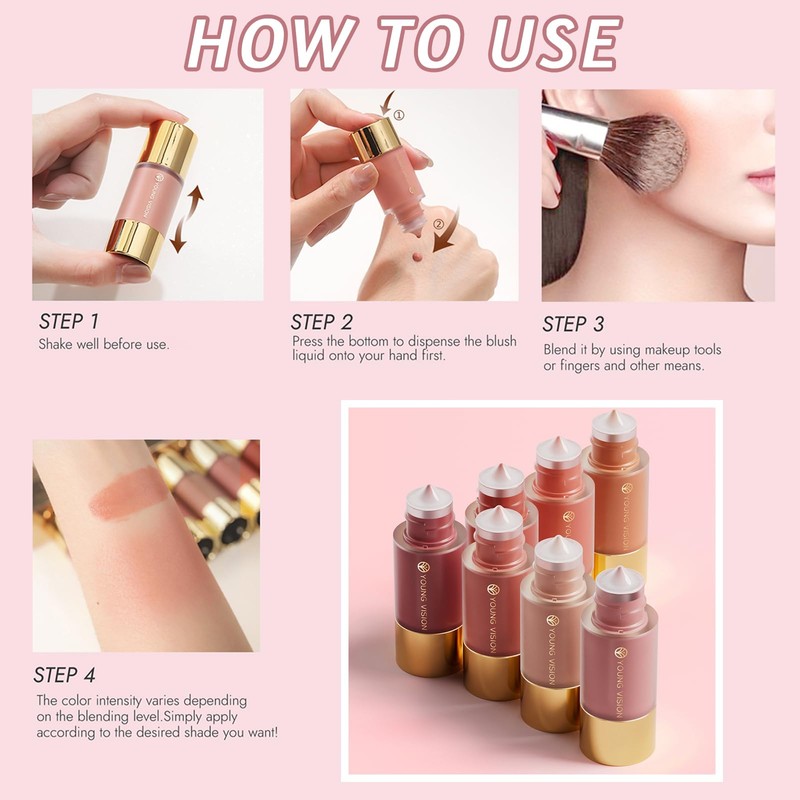 HOW TO USE

YOUNG VISION

①

②

STEP 1
Shake well before use.

STEP 2
Press the bottom to dispense the blush liquid onto your hand first.

STEP 3
Blend it by using makeup tools or fingers and other means.

STEP 4
The color intensity varies depending on the blending level.Simply apply according to the desired shade you want!

YOUNG VISION

YOUNG VISION

YOUNG VISION

YOUNG VISION

YOUNG VISION