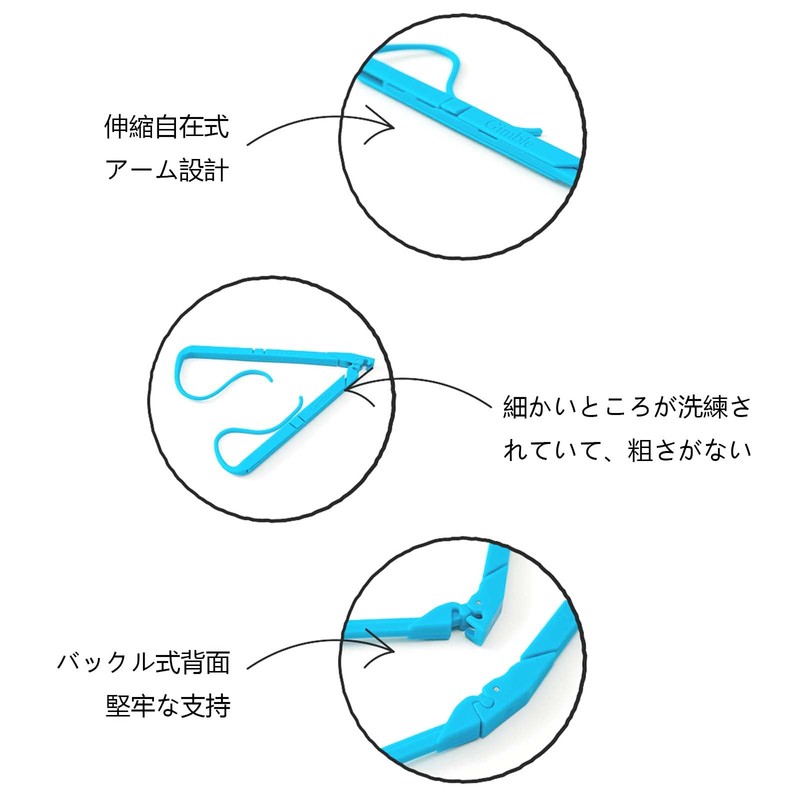 伸縮自在式
アーム設計

Gimble

細かいところが洗練されていて、粗さがない

バックル式背面
堅牢な支持