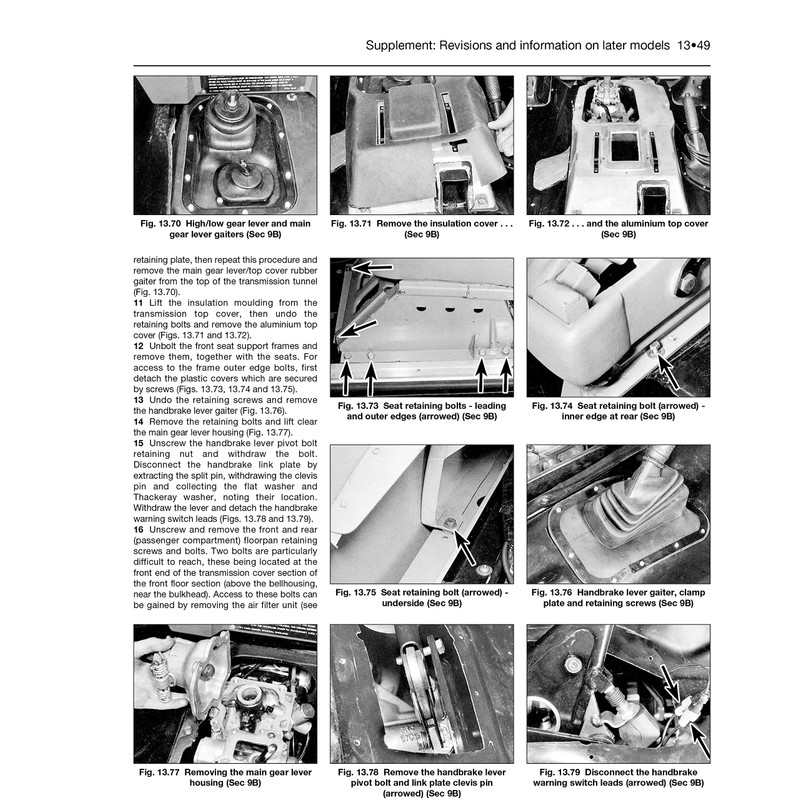 Supplement: Revisions and information on later models 13•49

Fig. 13.70 High/low gear lever and main gear lever gaiters (Sec 9B)

Fig. 13.71 Remove the insulation cover . . . (Sec 9B)

Fig. 13.72 . . . and the aluminium top cover (Sec 9B)

retaining plate, then repeat this procedure and remove the main gear lever/top cover rubber gaiter from the top of the transmission tunnel (Fig. 13.70).
11 Lift the insulation moulding from the transmission top cover, then undo the retaining bolts and remove the aluminium top cover (Figs. 13.71 and 13.72).
12 Unbolt the front seat support frames and remove them, together with the seats. For access to the frame outer edge bolts, first detach the plastic covers which are secured by screws (Figs. 13.73, 13.74 and 13.75).
13 Undo the retaining screws and remove the handbrake lever gaiter (Fig. 13.76).
14 Remove the retaining bolts and lift clear the main gear lever housing (Fig. 13.77).
15 Unscrew the handbrake lever pivot bolt retaining nut and withdraw the bolt. Disconnect the handbrake link plate by extracting the split pin, withdrawing the clevis pin and collecting the flat washer and Thackeray washer, noting their location. Withdraw the lever and detach the handbrake warning switch leads (Figs. 13.78 and 13.79).
16 Unscrew and remove the front and rear (passenger compartment) floorpan retaining screws and bolts. Two bolts are particularly difficult to reach, these being located at the front end of the transmission cover section of the front floor section (above the bellhousing, near the bulkhead). Access to these bolts can be gained by removing the air filter unit (see

Fig. 13.73 Seat retaining bolts - leading and outer edges (arrowed) (Sec 9B)

Fig. 13.74 Seat retaining bolt (arrowed) - inner edge at rear (Sec 9B)

Fig. 13.75 Seat retaining bolt (arrowed) - underside (Sec 9B)

Fig. 13.76 Handbrake lever gaiter, clamp plate and retaining screws (Sec 9B)

Fig. 13.77 Removing the main gear lever housing (Sec 9B)

Fig. 13.78 Remove the handbrake lever pivot bolt and link plate clevis pin (arrowed) (Sec 9B)

Fig. 13.79 Disconnect the handbrake warning switch leads (arrowed) (Sec 9B)