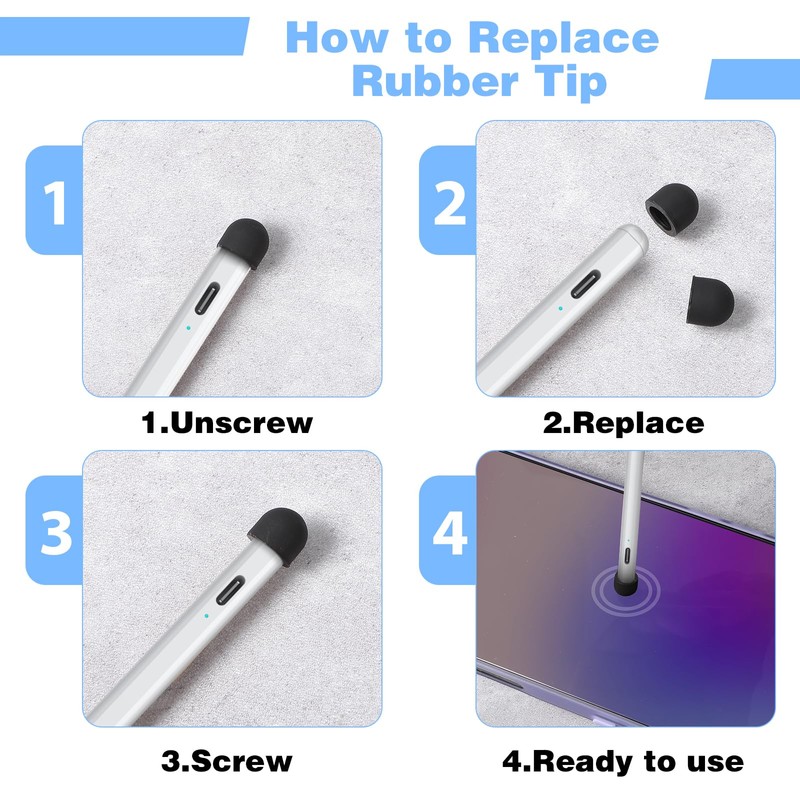 How to Replace Rubber Tip

1

1.Unscrew

2

2.Replace

3

3.Screw

4

4.Ready to use