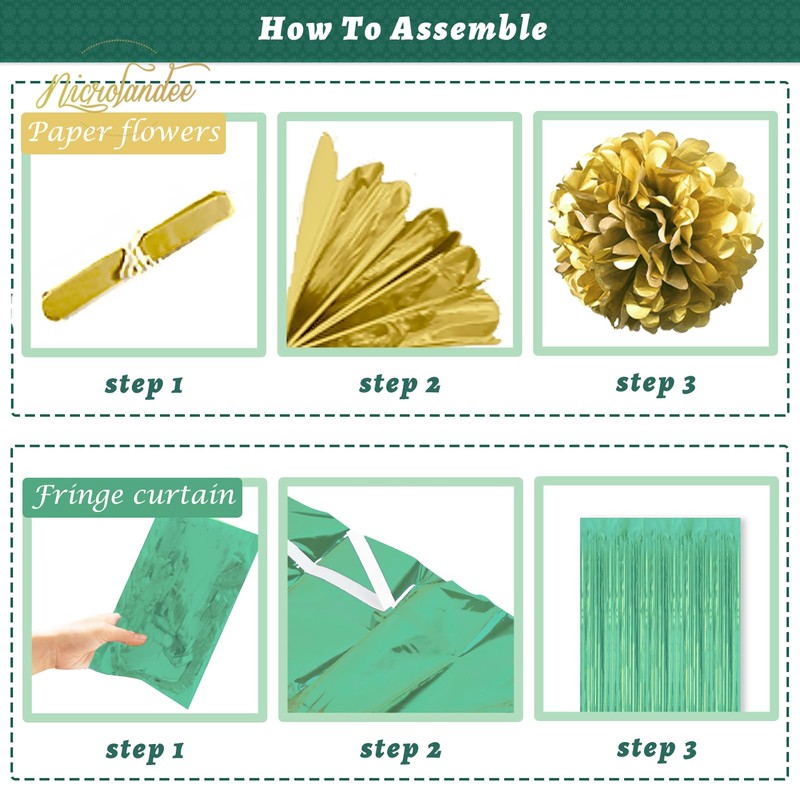 How To Assemble

NICROLANDEE

Paper flowers

step 1

step 2

step 3

Fringe curtain

step 1

step 2

step 3