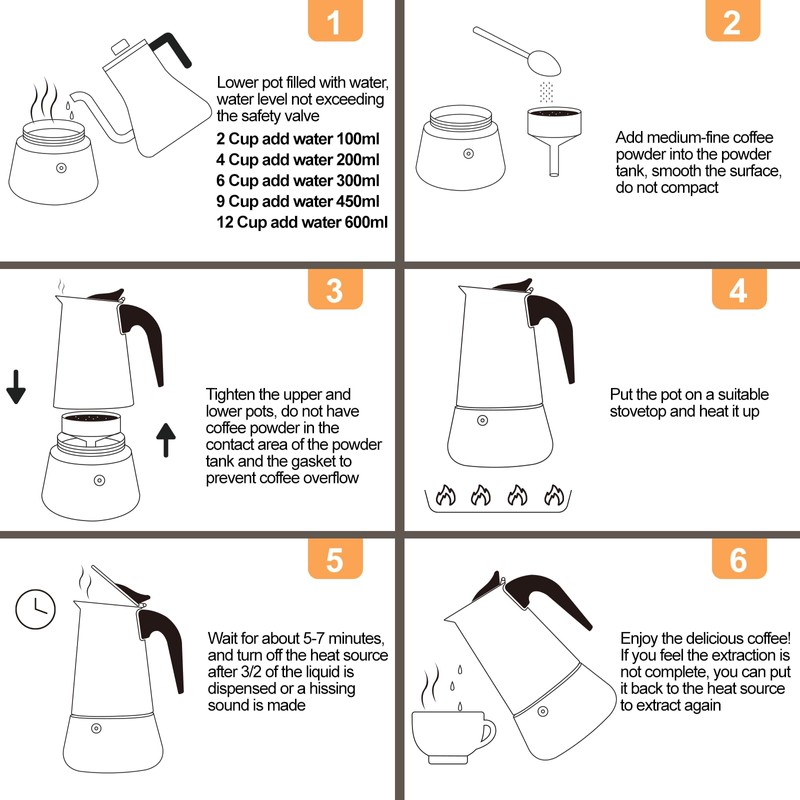 1

Lower pot filled with water, water level not exceeding the safety valve
2 Cup add water 100ml
4 Cup add water 200ml
6 Cup add water 300ml
9 Cup add water 450ml
12 Cup add water 600ml

2

Add medium-fine coffee powder into the powder tank, smooth the surface, do not compact

3

Tighten the upper and lower pots, do not have coffee powder in the contact area of the powder tank and the gasket to prevent coffee overflow

4

Put the pot on a suitable stovetop and heat it up

5

Wait for about 5-7 minutes, and turn off the heat source after 3/2 of the liquid is dispensed or a hissing sound is made

6

Enjoy the delicious coffee! If you feel the extraction is not complete, you can put it back to the heat source to extract again