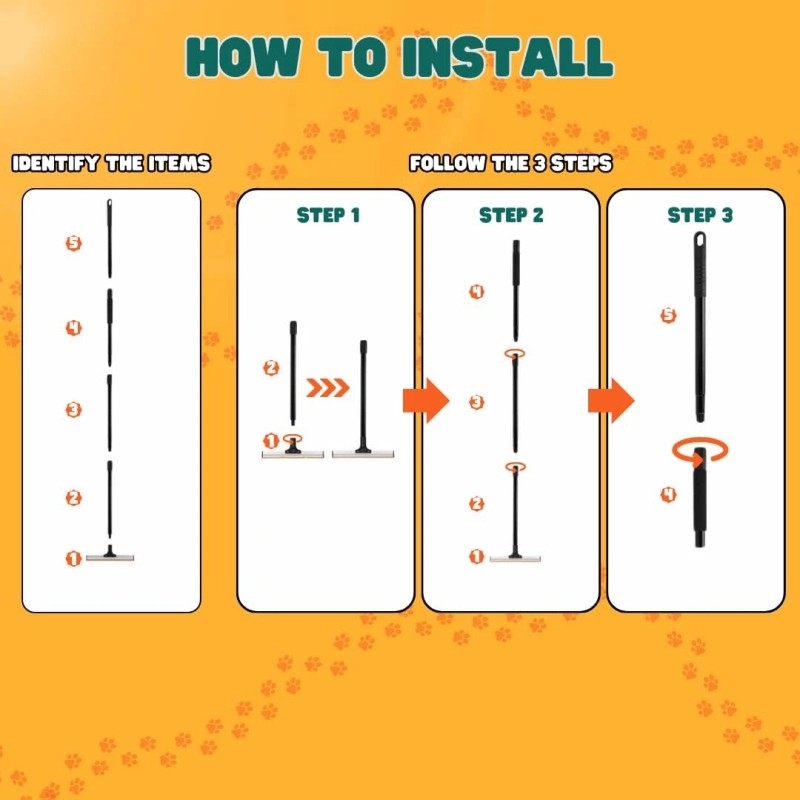 HOW TO INSTALL

IDENTIFY THE ITEMS

5
4
3
2
1

FOLLOW THE 3 STEPS

STEP 1

2
1

STEP 2

4
3
2
1

STEP 3

5
4