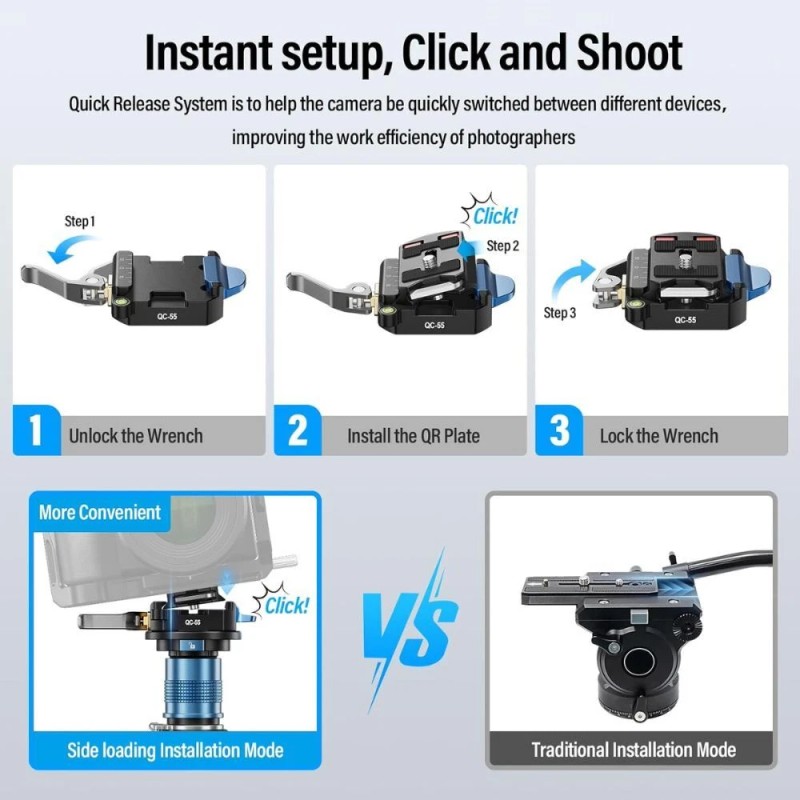 Instant setup, Click and Shoot

Quick Release System is to help the camera be quickly switched between different devices, improving the work efficiency of photographers

Step 1

QC-55

1 Unlock the Wrench

Click!

Step 2

QC-55

2 Install the QR Plate

Step 3

QC-55

3 Lock the Wrench

More Convenient

QC-55

Click!

Side loading Installation Mode

VS

Traditional Installation Mode