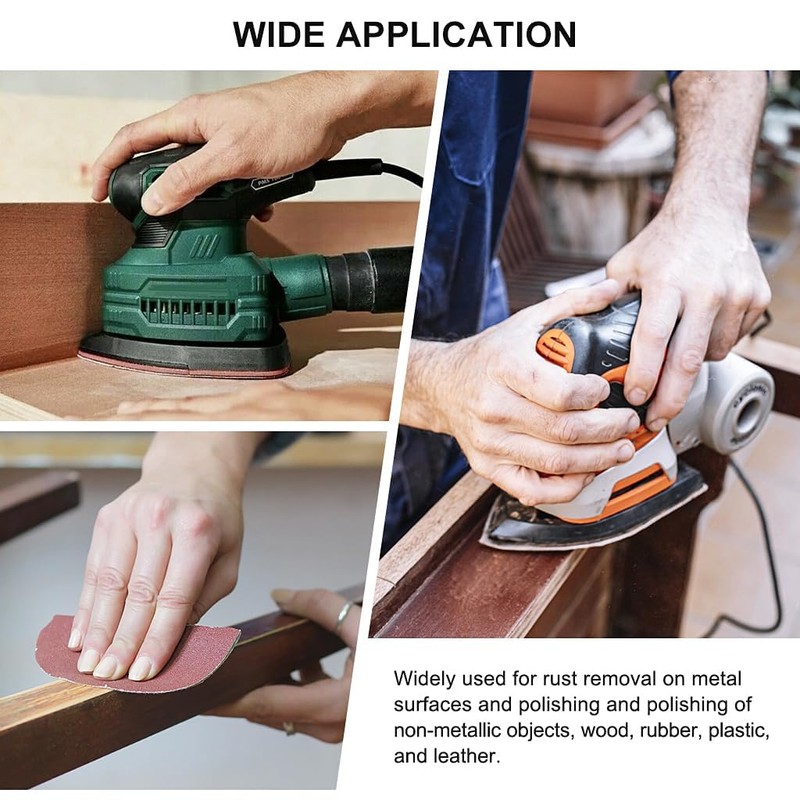 WIDE APPLICATION

Widely used for rust removal on metal surfaces and polishing and polishing of non-metallic objects, wood, rubber, plastic, and leather.