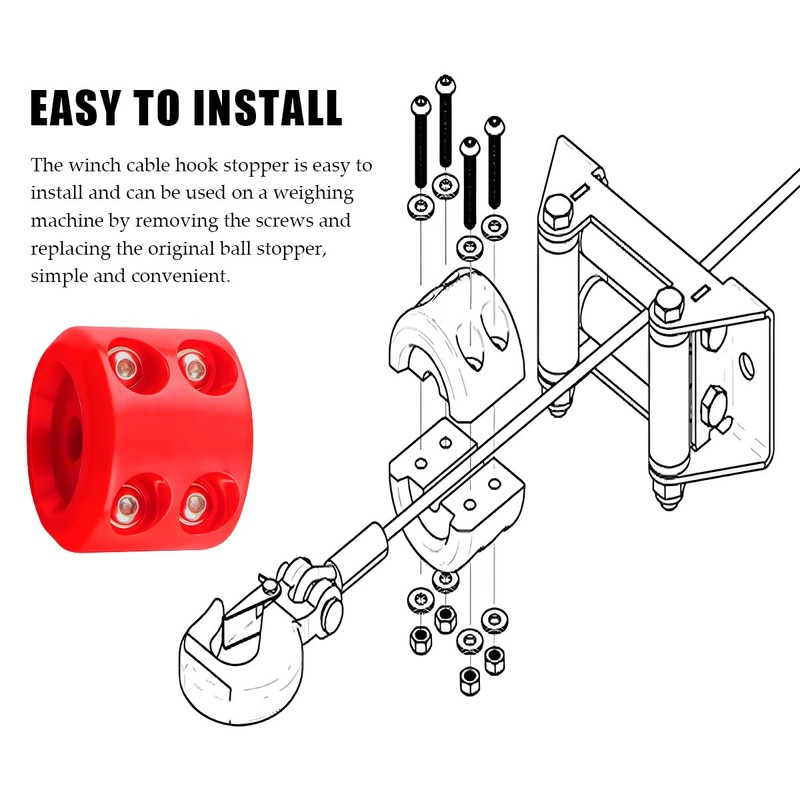 EASY TO INSTALL

The winch cable hook stopper is easy to install and can be used on a weighing machine by removing the screws and replacing the original ball stopper, simple and convenient.