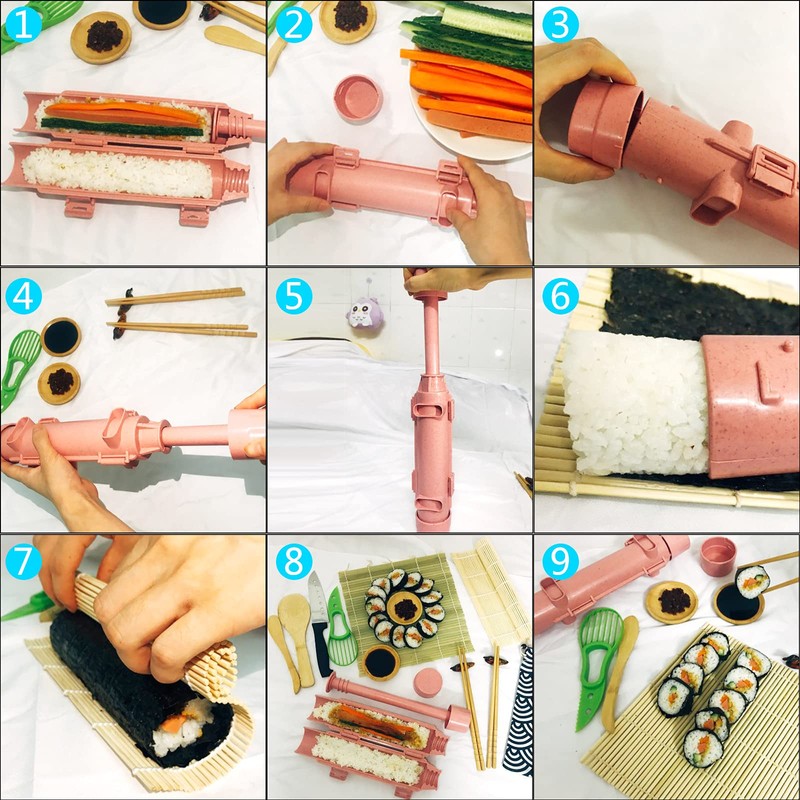 1
2
3
4
5
6
7
8
9