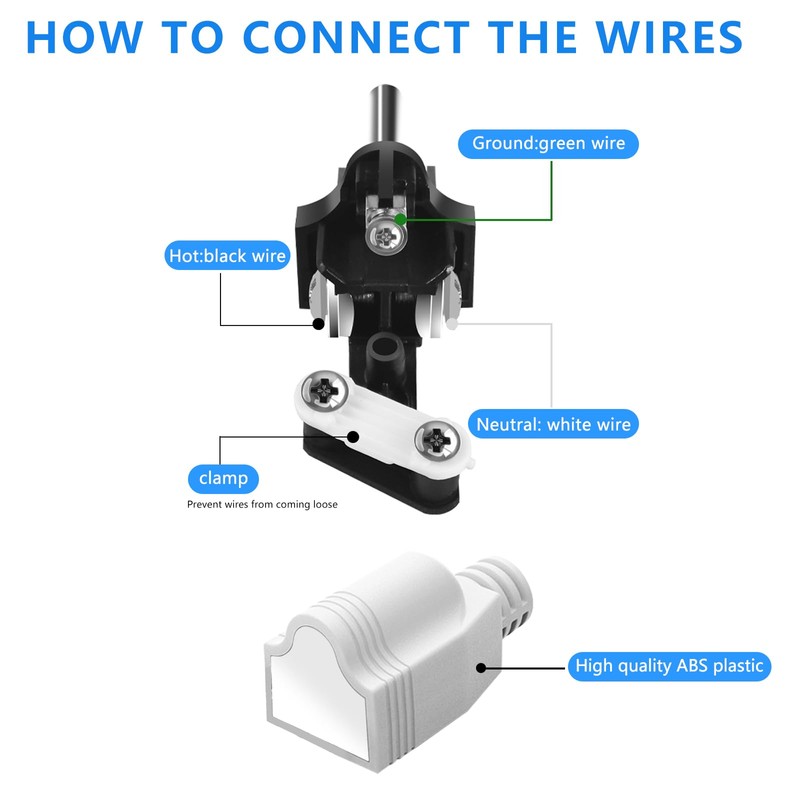 HOW TO CONNECT THE WIRES

Ground:green wire

Hot:black wire

Neutral: white wire

clamp
Prevent wires from coming loose

High quality ABS plastic