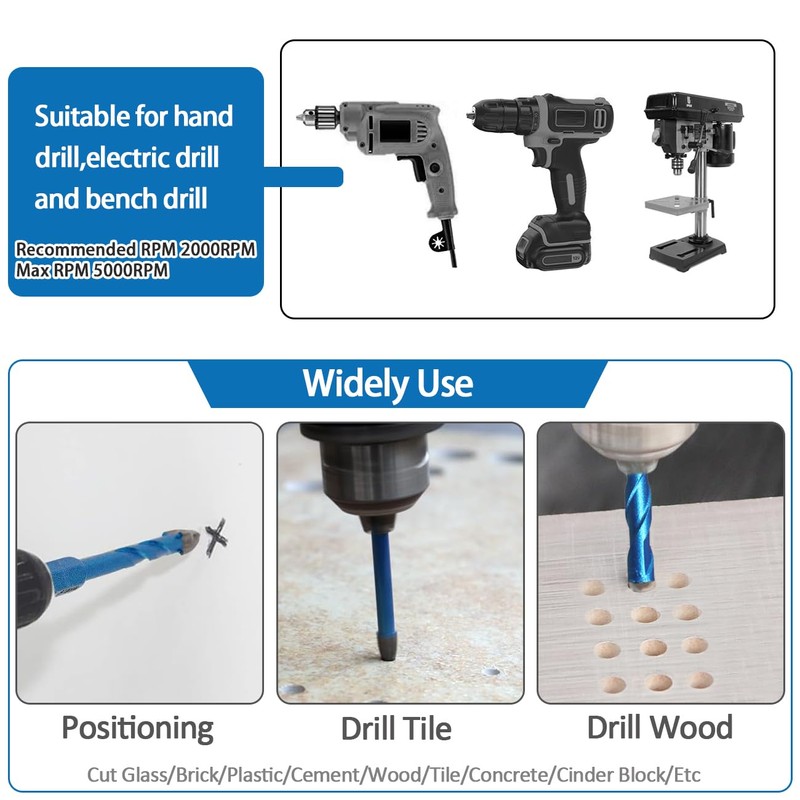 Suitable for hand drill,electric drill and bench drill

Recommended RPM 2000RPM
Max RPM 5000RPM

Widely Use

Positioning

Drill Tile

Drill Wood

Cut Glass/Brick/Plastic/Cement/Wood/Tile/Concrete/Cinder Block/Etc