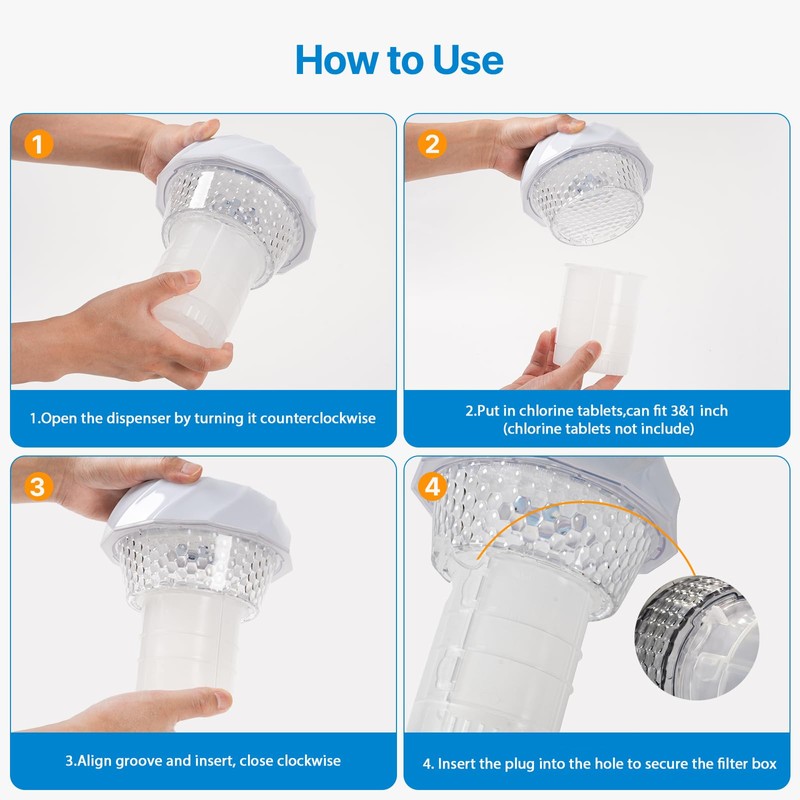 How to Use

1

1.Open the dispenser by turning it counterclockwise

2

2.Put in chlorine tablets,can fit 3&1 inch (chlorine tablets not include)

3

3.Align groove and insert, close clockwise

4

4. Insert the plug into the hole to secure the filter box