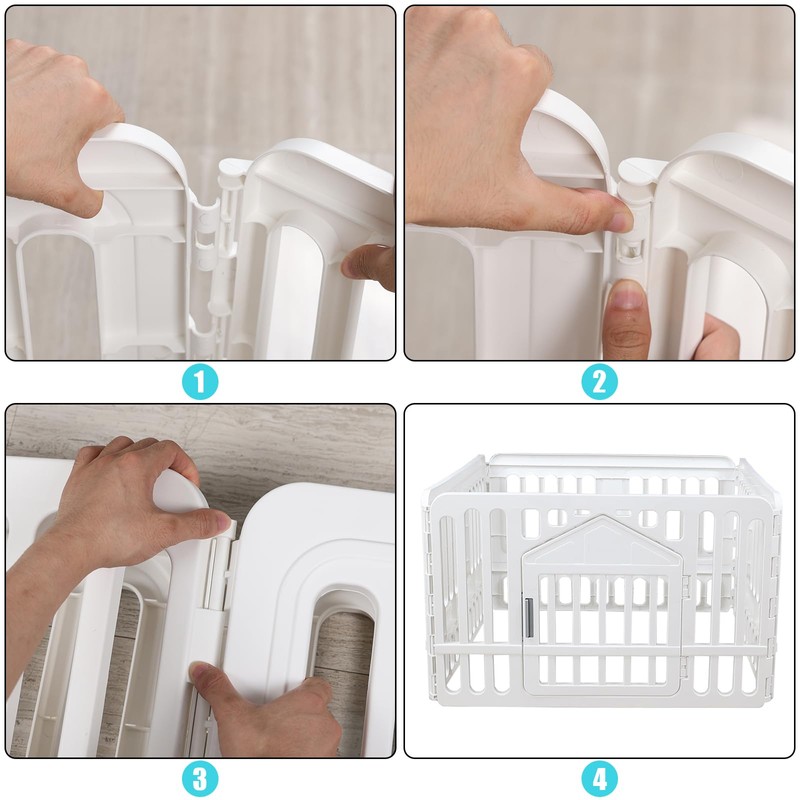 1

2

3

4