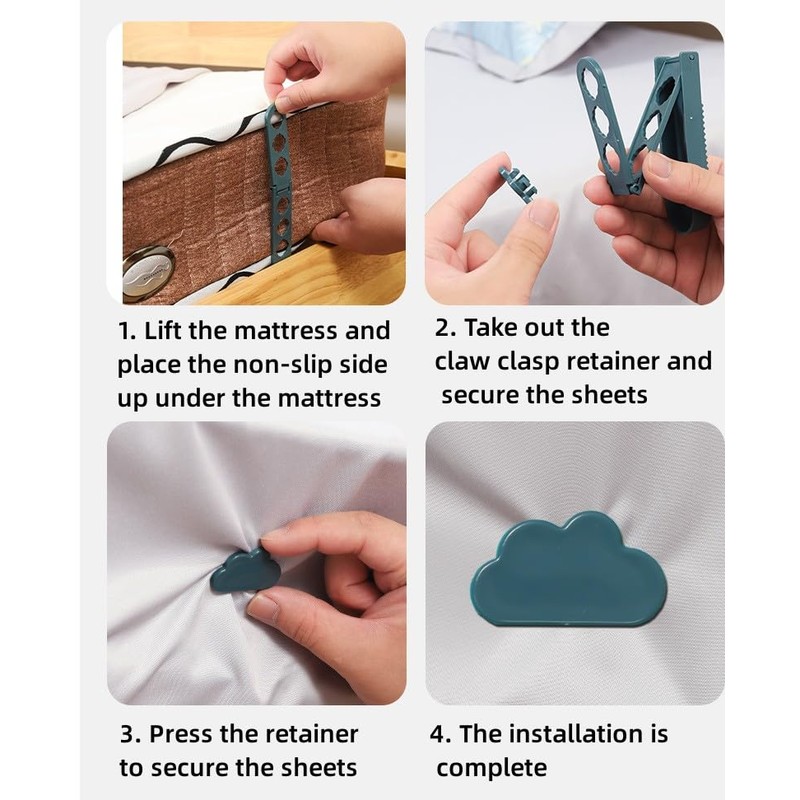 1. Lift the mattress and place the non-slip side up under the mattress

2. Take out the claw clasp retainer and secure the sheets

3. Press the retainer to secure the sheets

4. The installation is complete