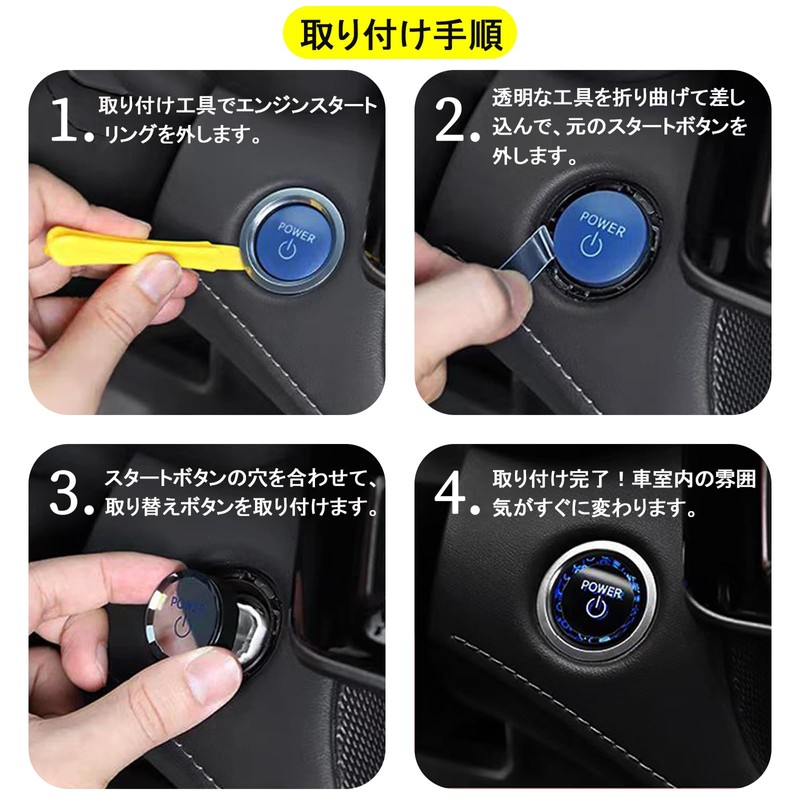 取り付け手順

1. 取り付け工具でエンジンスタートリングを外します。

POWER

2. 透明な工具を折り曲げて差し込んで、元のスタートボタンを外します。

POWER

3. スタートボタンの穴を合わせて、取り替えボタンを取り付けます。

POWER

4. 取り付け完了！車室内の雰囲気がすぐに変わります。

POWER