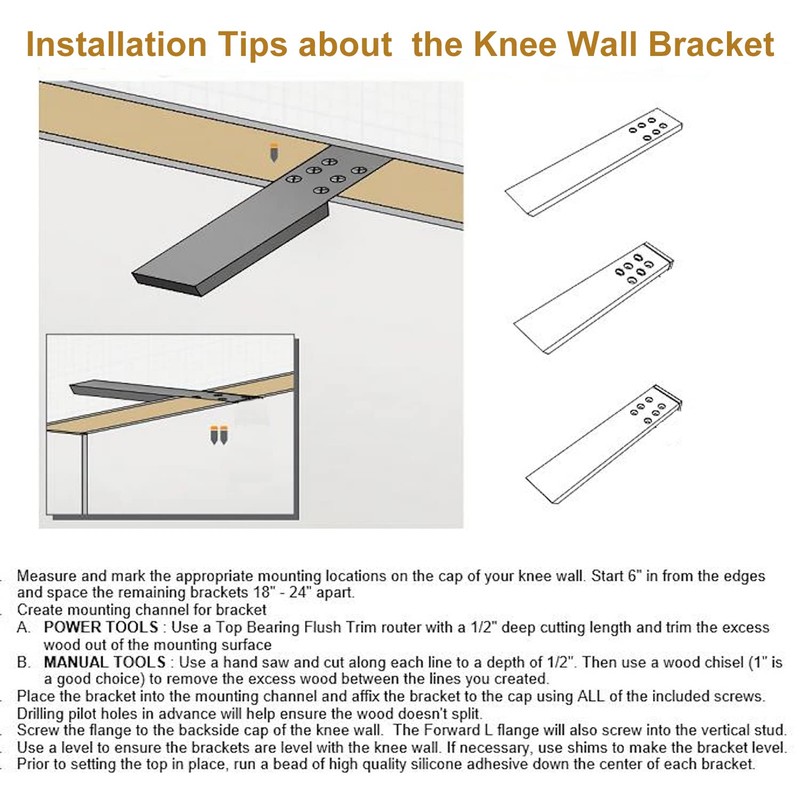 Installation Tips about the Knee Wall Bracket

. Measure and mark the appropriate mounting locations on the cap of your knee wall. Start 6" in from the edges and space the remaining brackets 18" - 24" apart.
. Create mounting channel for bracket
A. POWER TOOLS : Use a Top Bearing Flush Trim router with a 1/2" deep cutting length and trim the excess wood out of the mounting surface
B. MANUAL TOOLS : Use a hand saw and cut along each line to a depth of 1/2". Then use a wood chisel (1" is a good choice) to remove the excess wood between the lines you created.
. Place the bracket into the mounting channel and affix the bracket to the cap using ALL of the included screws. Drilling pilot holes in advance will help ensure the wood doesn't split.
. Screw the flange to the backside cap of the knee wall. The Forward L flange will also screw into the vertical stud.
. Use a level to ensure the brackets are level with the knee wall. If necessary, use shims to make the bracket level.
. Prior to setting the top in place, run a bead of high quality silicone adhesive down the center of each bracket.