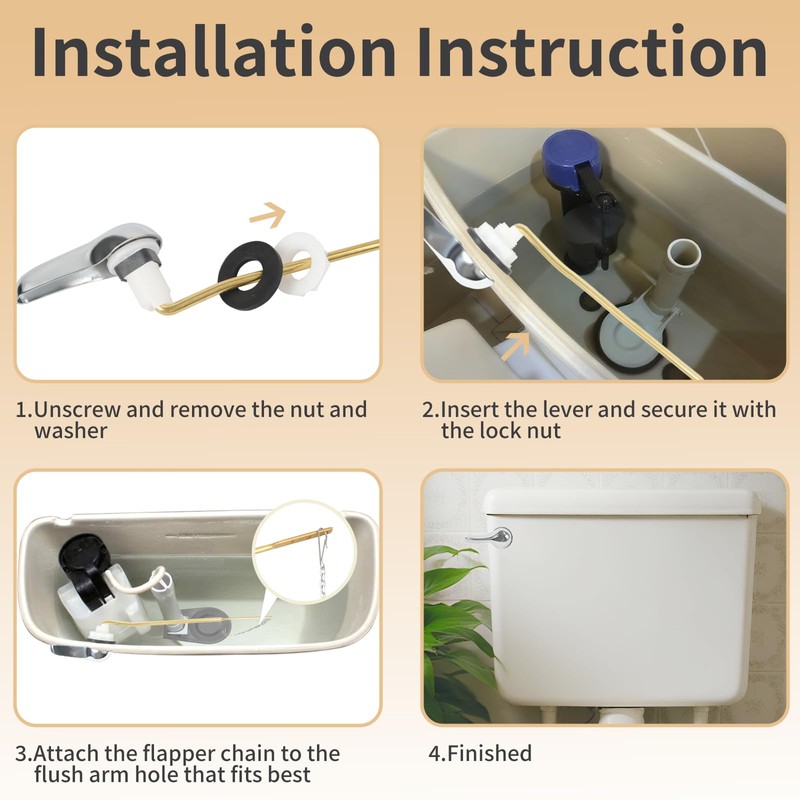 Installation Instruction

1.Unscrew and remove the nut and washer

2.Insert the lever and secure it with the lock nut

3.Attach the flapper chain to the flush arm hole that fits best

4.Finished