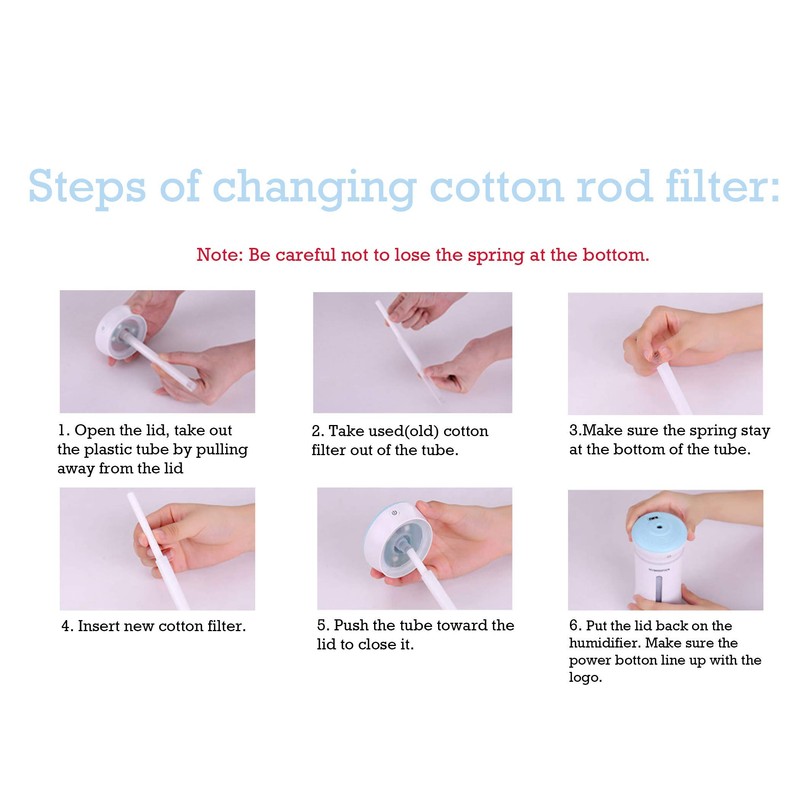 Steps of changing cotton rod filter:

Note: Be careful not to lose the spring at the bottom.

1. Open the lid, take out the plastic tube by pulling away from the lid

2. Take used(old) cotton filter out of the tube.

3.Make sure the spring stay at the bottom of the tube.

4. Insert new cotton filter.

5. Push the tube toward the lid to close it.

6. Put the lid back on the humidifier. Make sure the power botton line up with the logo.