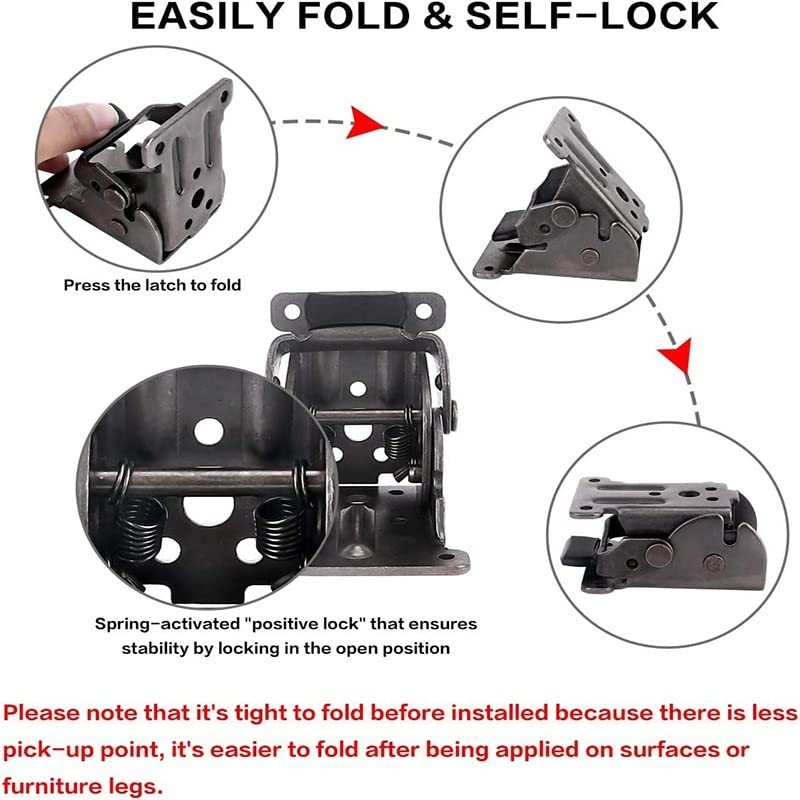 EASILY FOLD & SELF-LOCK

Press the latch to fold

Spring-activated "positive lock" that ensures stability by locking in the open position

Please note that it's tight to fold before installed because there is less pick-up point, it's easier to fold after being applied on surfaces or furniture legs.