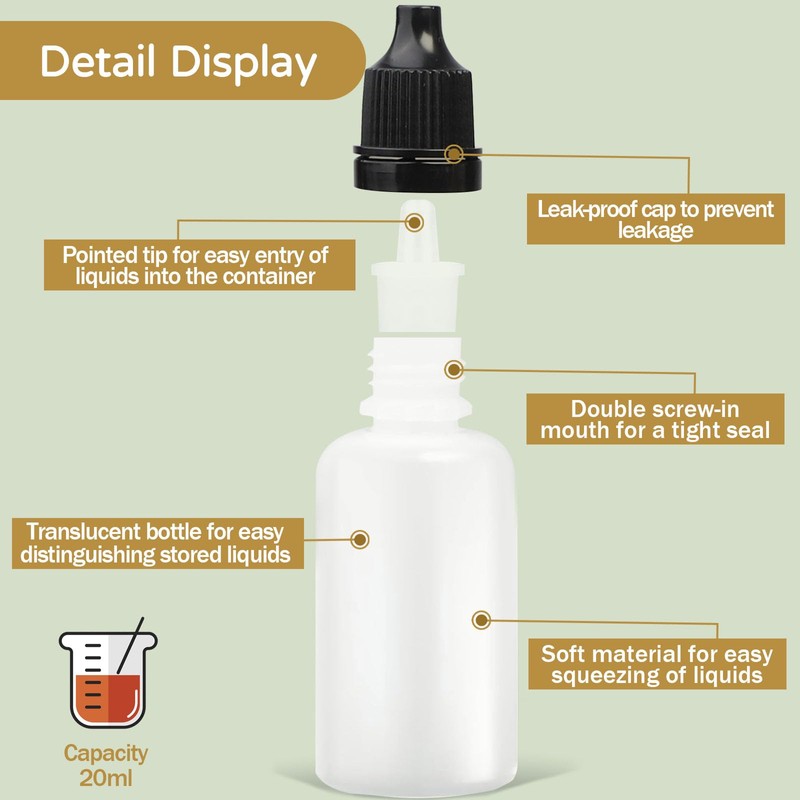 Detail Display

Leak-proof cap to prevent leakage

Pointed tip for easy entry of liquids into the container

Double screw-in mouth for a tight seal

Translucent bottle for easy distinguishing stored liquids

Soft material for easy squeezing of liquids

Capacity 20ml