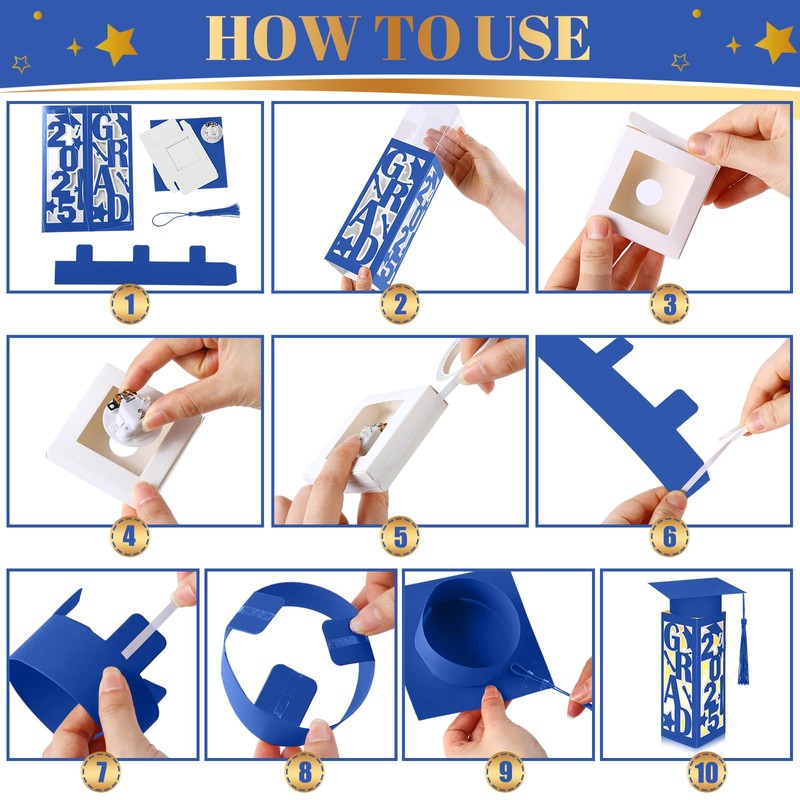 HOW TO USE

2025 GRAD

1

GRAD 2025

2

3

4

5

6

7

8

9

GRAD 2025

10