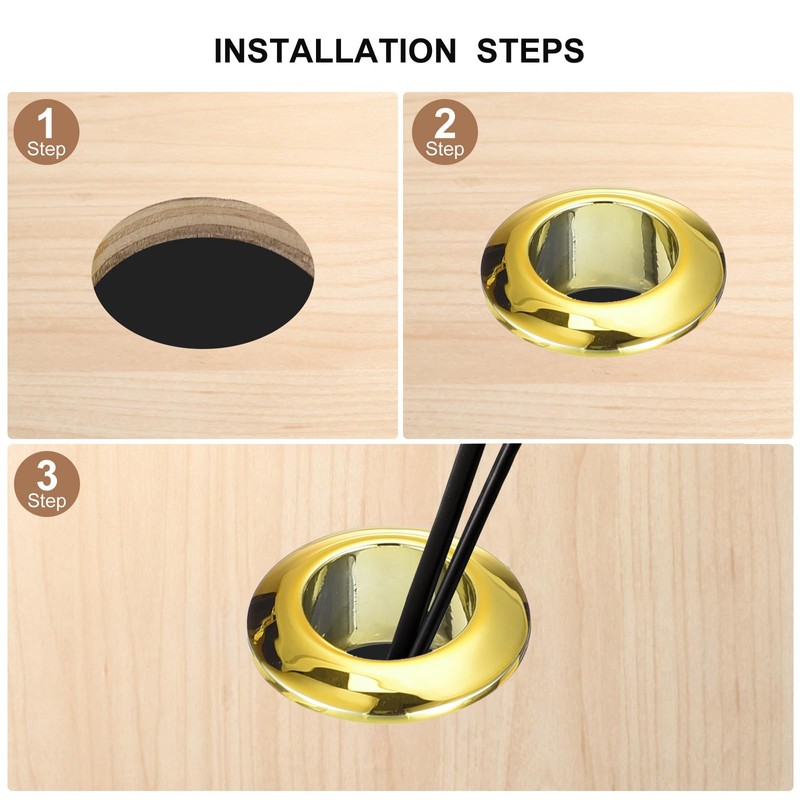 INSTALLATION STEPS

1
Step

2
Step

3
Step