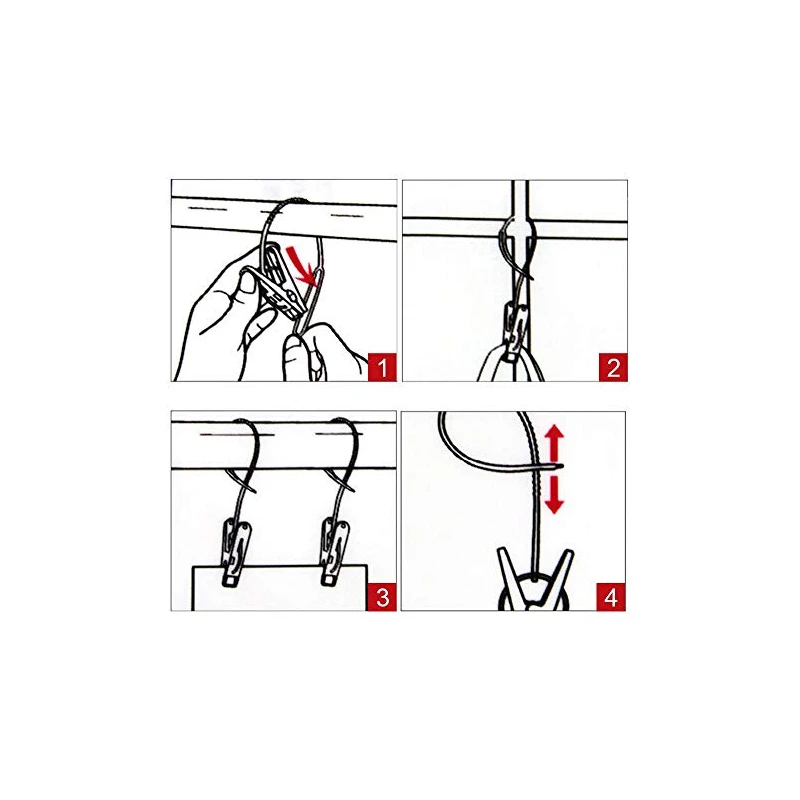 1
2
3
4