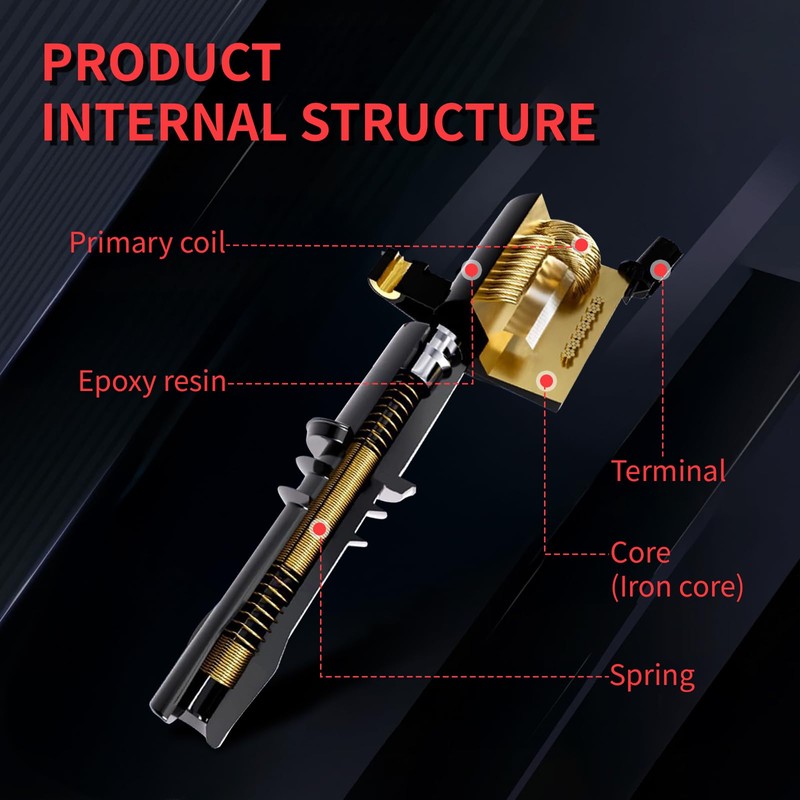 PRODUCT
INTERNAL STRUCTURE

Primary coil

Epoxy resin

Terminal

Core
(Iron core)

Spring