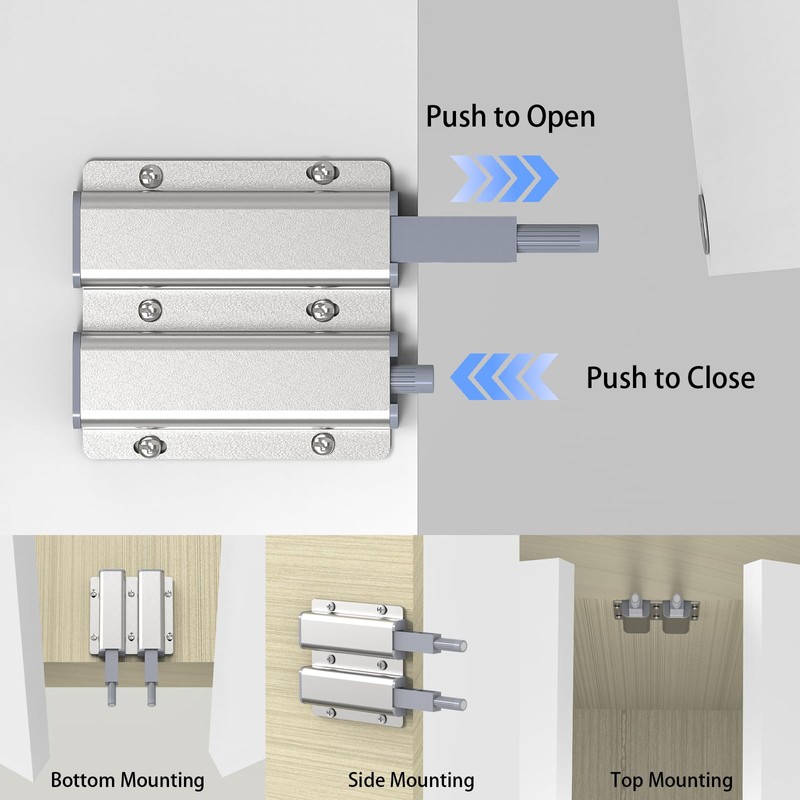 Push to Open

Push to Close

Bottom Mounting

Side Mounting

Top Mounting