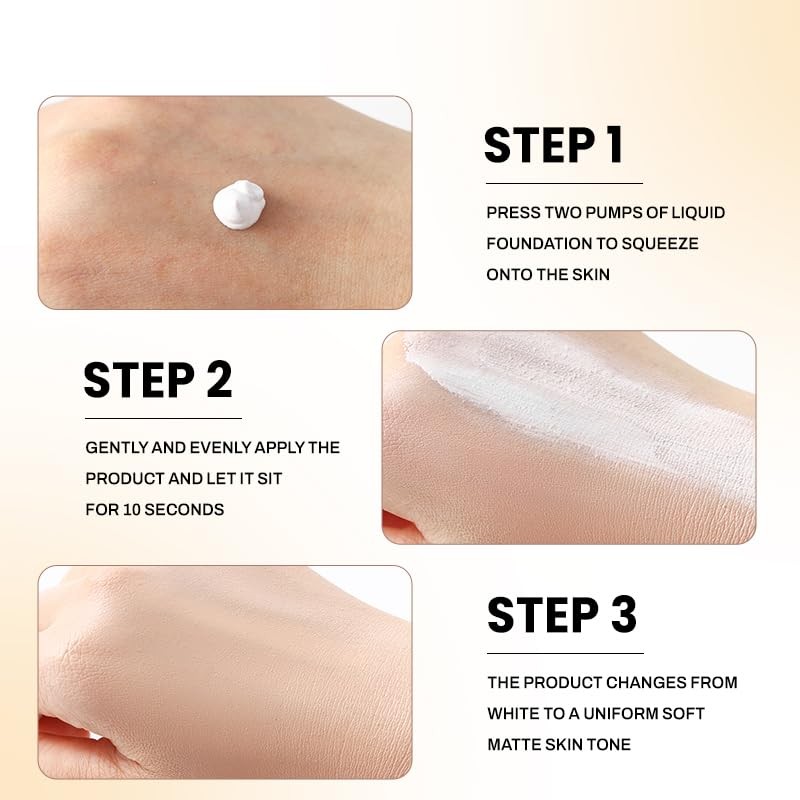 STEP 1

PRESS TWO PUMPS OF LIQUID FOUNDATION TO SQUEEZE ONTO THE SKIN

STEP 2

GENTLY AND EVENLY APPLY THE PRODUCT AND LET IT SIT FOR 10 SECONDS

STEP 3

THE PRODUCT CHANGES FROM WHITE TO A UNIFORM SOFT MATTE SKIN TONE