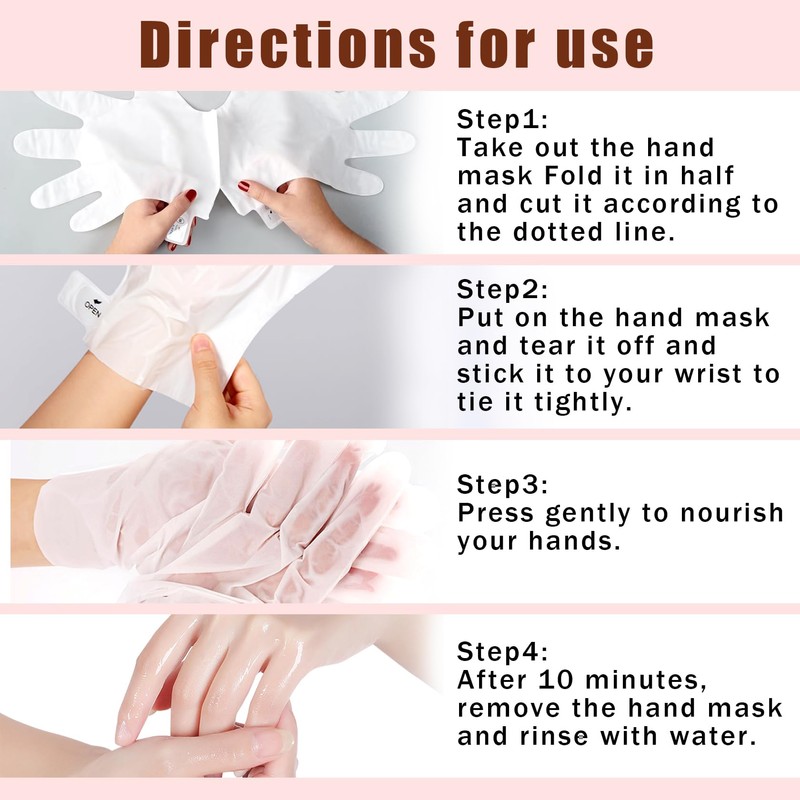 Directions for use

Step1:
Take out the hand mask Fold it in half and cut it according to the dotted line.

OPEN

Step2:
Put on the hand mask and tear it off and stick it to your wrist to tie it tightly.

Step3:
Press gently to nourish your hands.

Step4:
After 10 minutes, remove the hand mask and rinse with water.