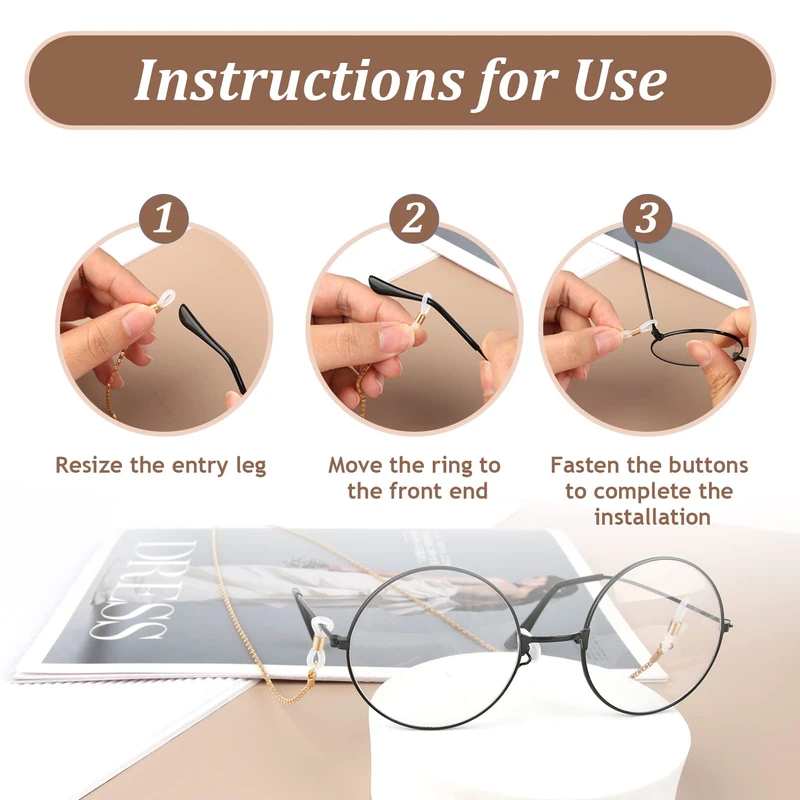 Instructions for Use

1

Resize the entry leg

2

Move the ring to the front end

3

Fasten the buttons to complete the installation

DRESS