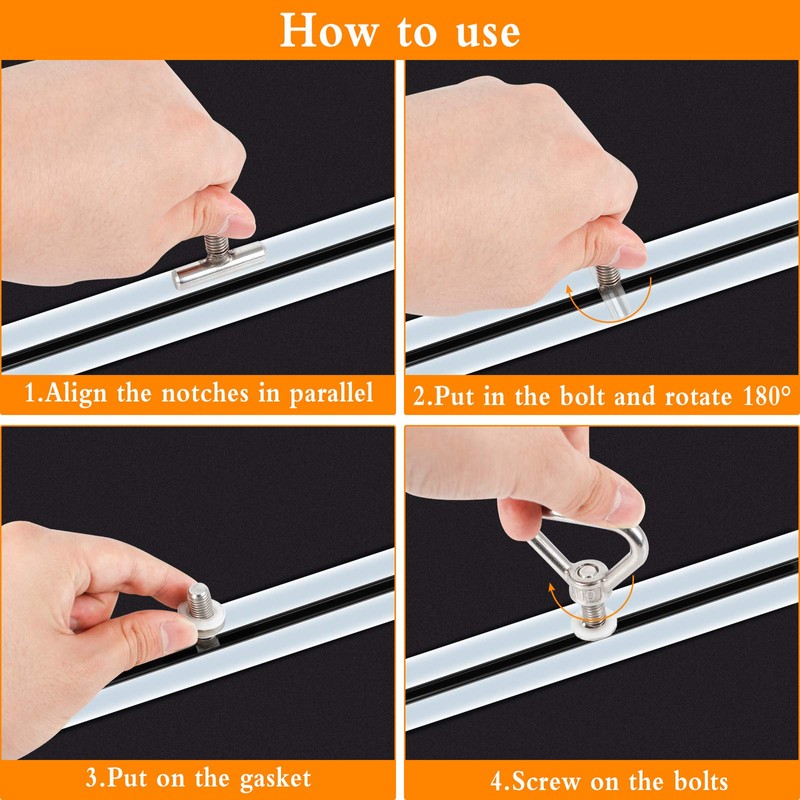 How to use

1.Align the notches in parallel

2.Put in the bolt and rotate 180°

3.Put on the gasket

4.Screw on the bolts