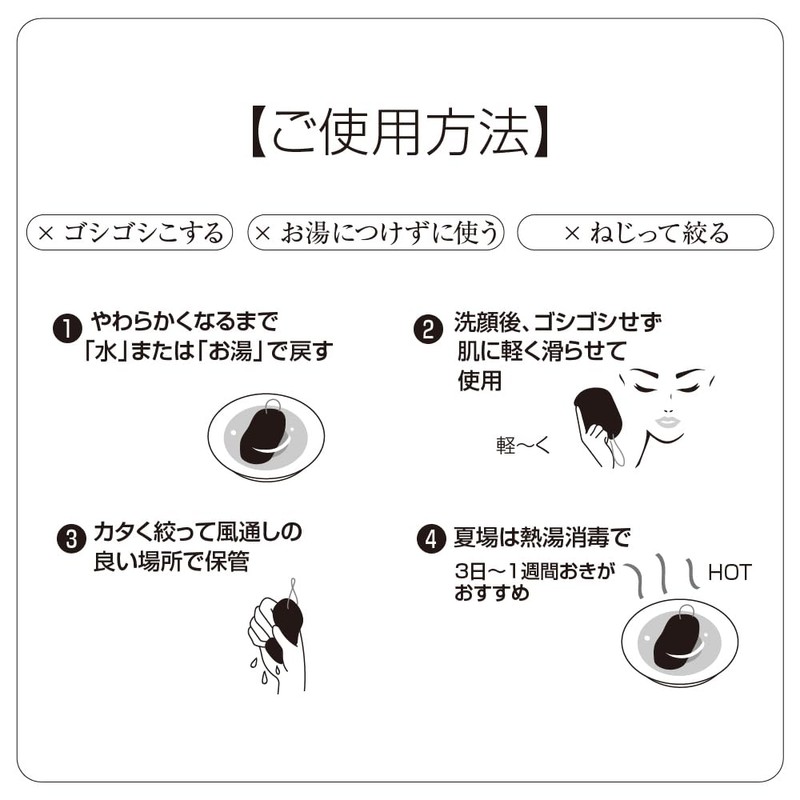 【ご使用方法】

× ゴシゴシこする

× お湯につけずに使う

× ねじって絞る

❶ やわらかくなるまで「水」または「お湯」で戻す

❷ 洗顔後、ゴシゴシせず肌に軽く滑らせて使用

軽〜く

❸ カタく絞って風通しの良い場所で保管

❹ 夏場は熱湯消毒で 3日〜1週間おきがおすすめ

HOT