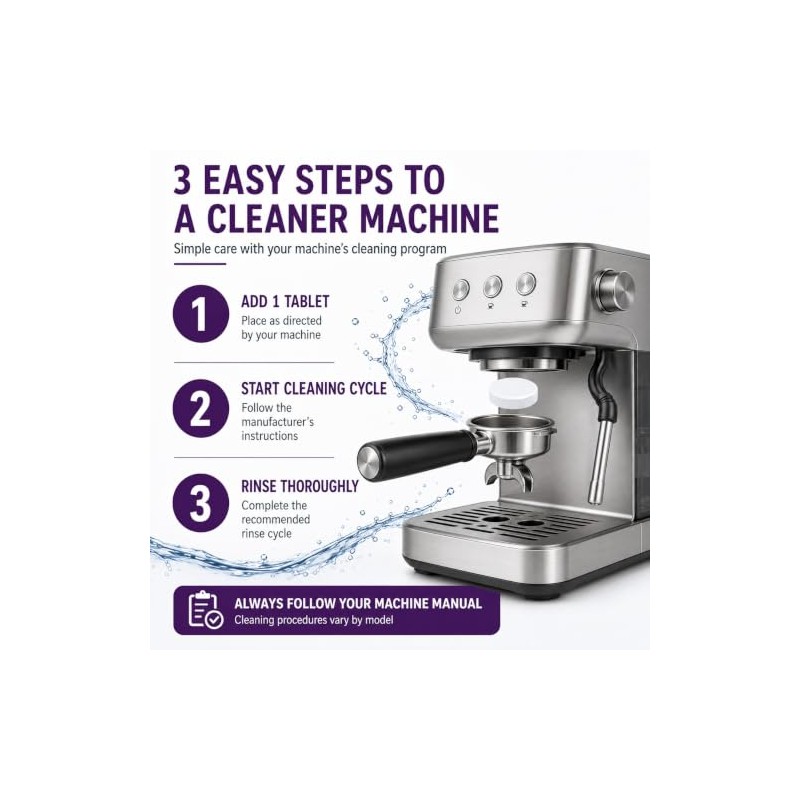 3 EASY STEPS TO A CLEANER MACHINE

Simple care with your machine's cleaning program

1

ADD 1 TABLET

Place as directed by your machine

2

START CLEANING CYCLE

Follow the manufacturer's instructions

3

RINSE THOROUGHLY

Complete the recommended rinse cycle

ALWAYS FOLLOW YOUR MACHINE MANUAL

Cleaning procedures vary by model