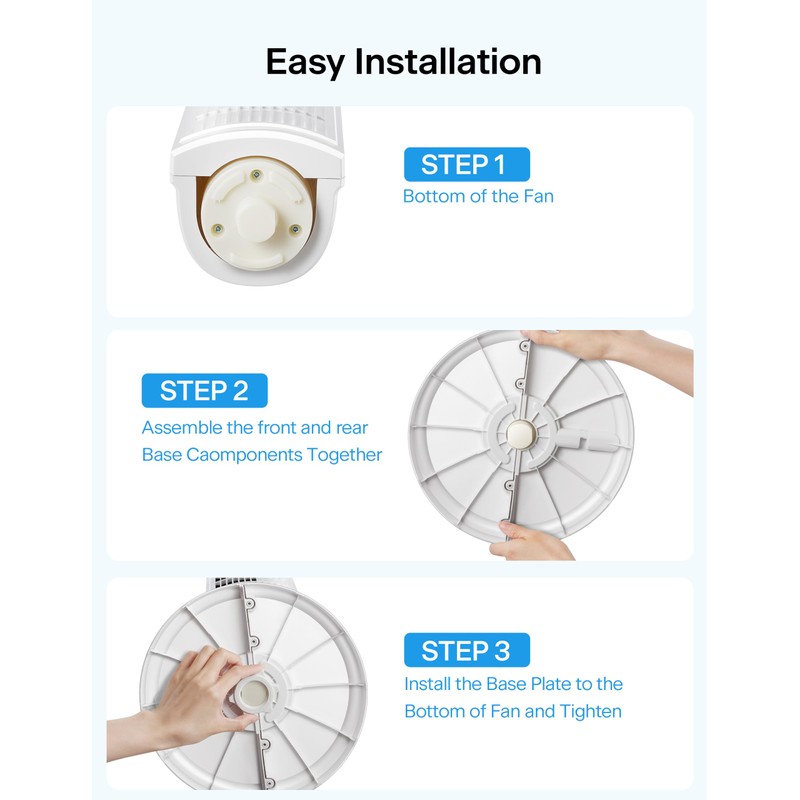 Easy Installation

STEP 1
Bottom of the Fan

STEP 2
Assemble the front and rear Base Caomponents Together

STEP 3
Install the Base Plate to the Bottom of Fan and Tighten