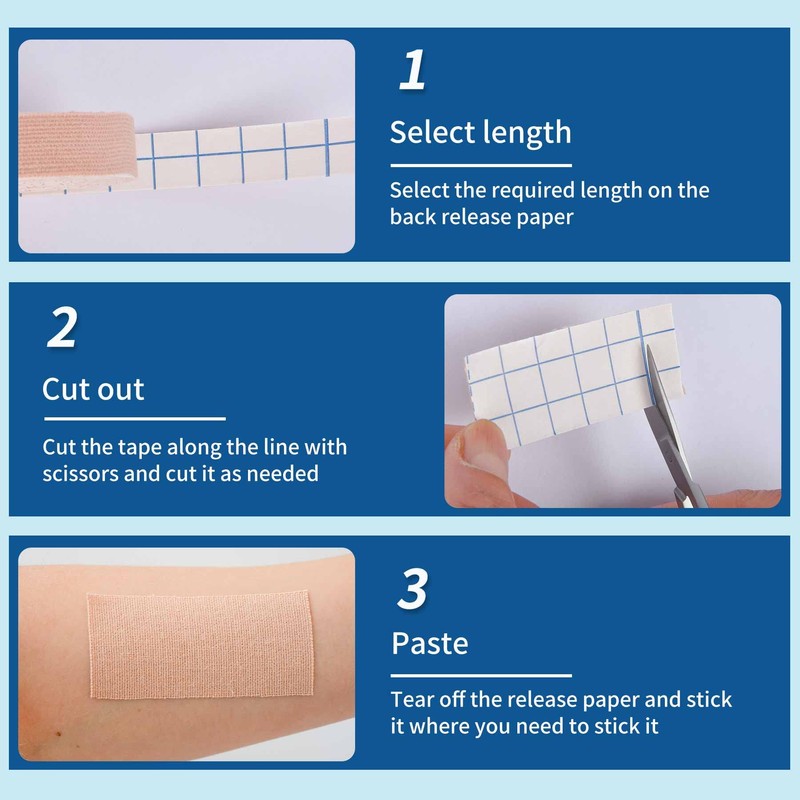 1

Select length

Select the required length on the back release paper

2

Cut out

Cut the tape along the line with scissors and cut it as needed

3

Paste

Tear off the release paper and stick it where you need to stick it