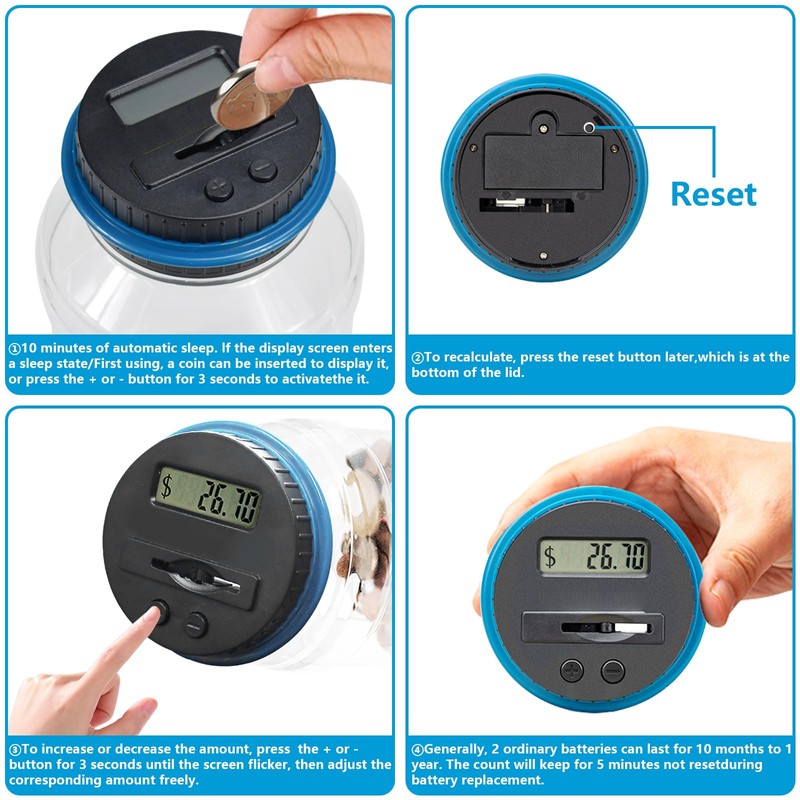 ①10 minutes of automatic sleep. If the display screen enters a sleep state/First using, a coin can be inserted to display it, or press the + or - button for 3 seconds to activatethe it.

Reset

②To recalculate, press the reset button later,which is at the bottom of the lid.

$ 26.70

③To increase or decrease the amount, press the + or - button for 3 seconds until the screen flicker, then adjust the corresponding amount freely.

$ 26.70

④Generally, 2 ordinary batteries can last for 10 months to 1 year. The count will keep for 5 minutes not resetduring battery replacement.