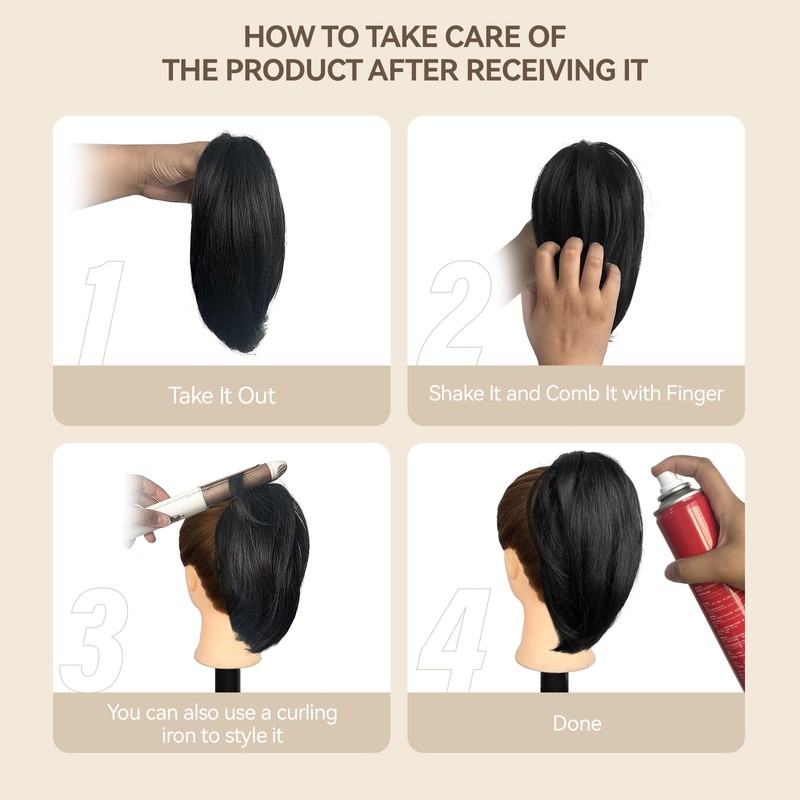 HOW TO TAKE CARE OF THE PRODUCT AFTER RECEIVING IT

1

Take It Out

2

Shake It and Comb It with Finger

3

You can also use a curling iron to style it

4

Done