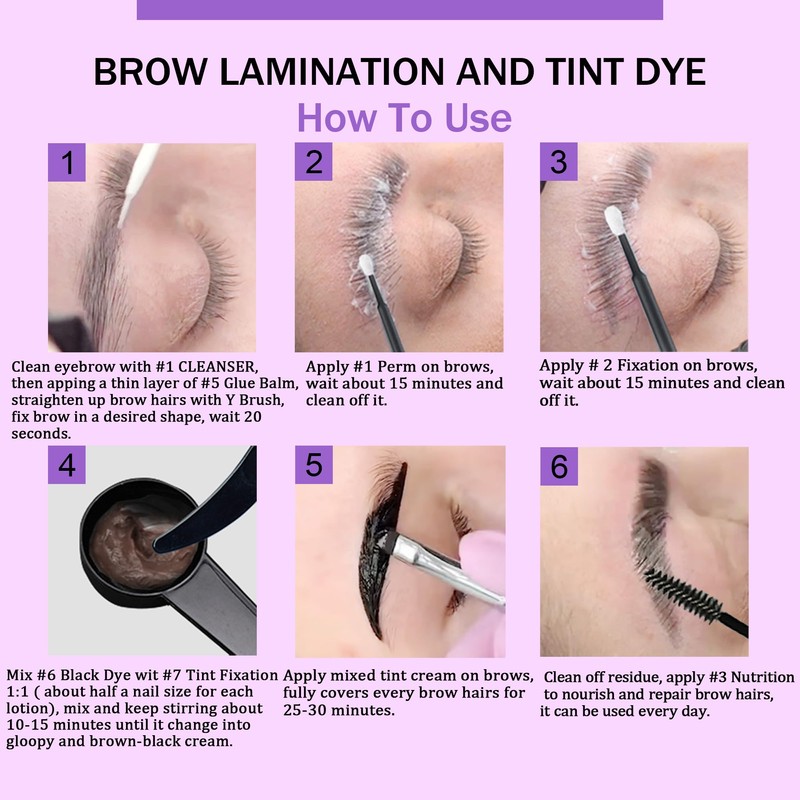 BROW LAMINATION AND TINT DYE

How To Use

1

Clean eyebrow with #1 CLEANSER, then apping a thin layer of #5 Glue Balm, straighten up brow hairs with Y Brush, fix brow in a desired shape, wait 20 seconds.

2

Apply #1 Perm on brows, wait about 15 minutes and clean off it.

3

Apply # 2 Fixation on brows, wait about 15 minutes and clean off it.

4

Mix #6 Black Dye wit #7 Tint Fixation 1:1 ( about half a nail size for each lotion), mix and keep stirring about 10-15 minutes until it change into gloopy and brown-black cream.

5

Apply mixed tint cream on brows, fully covers every brow hairs for 25-30 minutes.

6

Clean off residue, apply #3 Nutrition to nourish and repair brow hairs, it can be used every day.