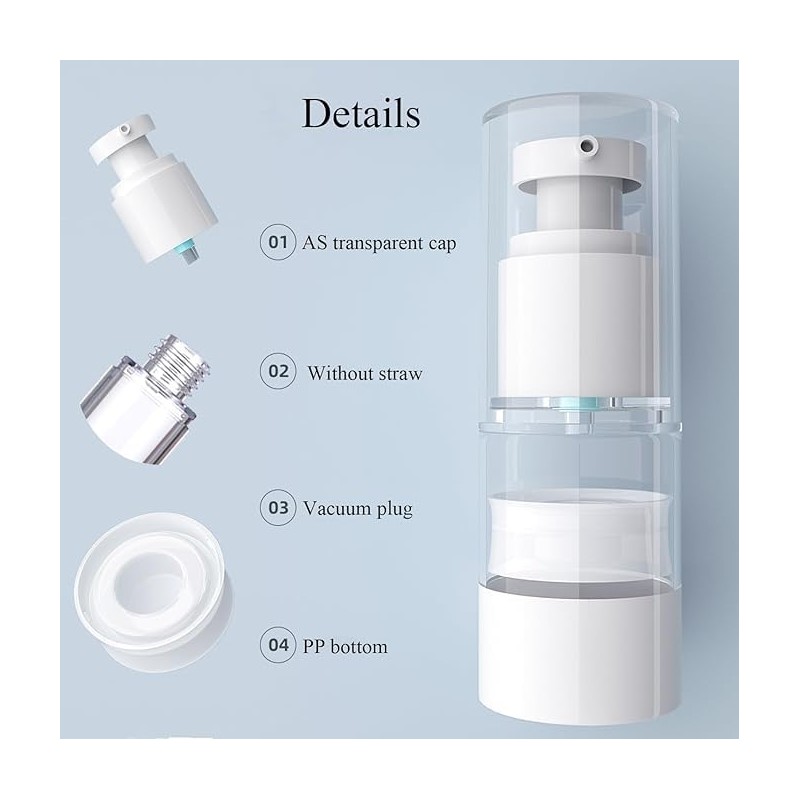 Details

01 AS transparent cap

02 Without straw

03 Vacuum plug

04 PP bottom