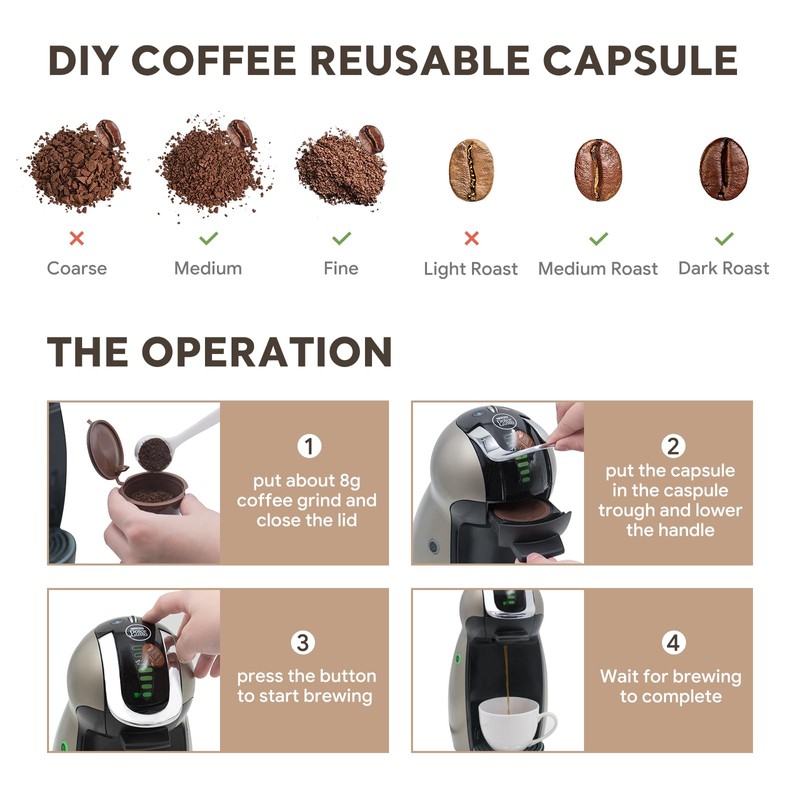 DIY COFFEE REUSABLE CAPSULE

Coarse
Medium
Fine
Light Roast
Medium Roast
Dark Roast

THE OPERATION

1
put about 8g coffee grind and close the lid

2
put the capsule in the caspule trough and lower the handle

3
press the button to start brewing

4
Wait for brewing to complete