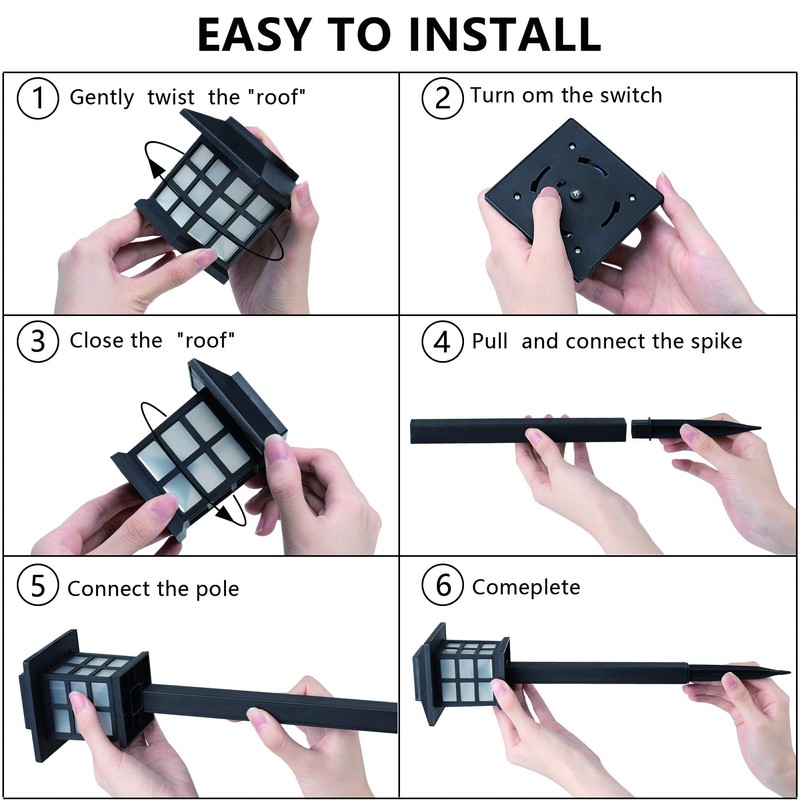 EASY TO INSTALL

1 Gently twist the "roof"

2 Turn om the switch

3 Close the "roof"

4 Pull and connect the spike

5 Connect the pole

6 Comeplete