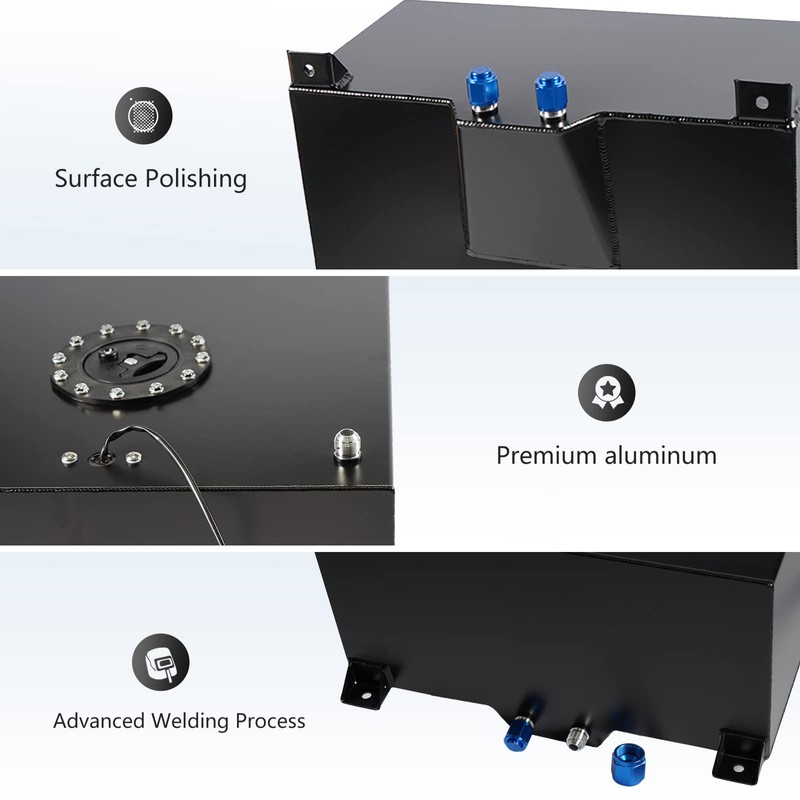 Surface Polishing

Premium aluminum

Advanced Welding Process