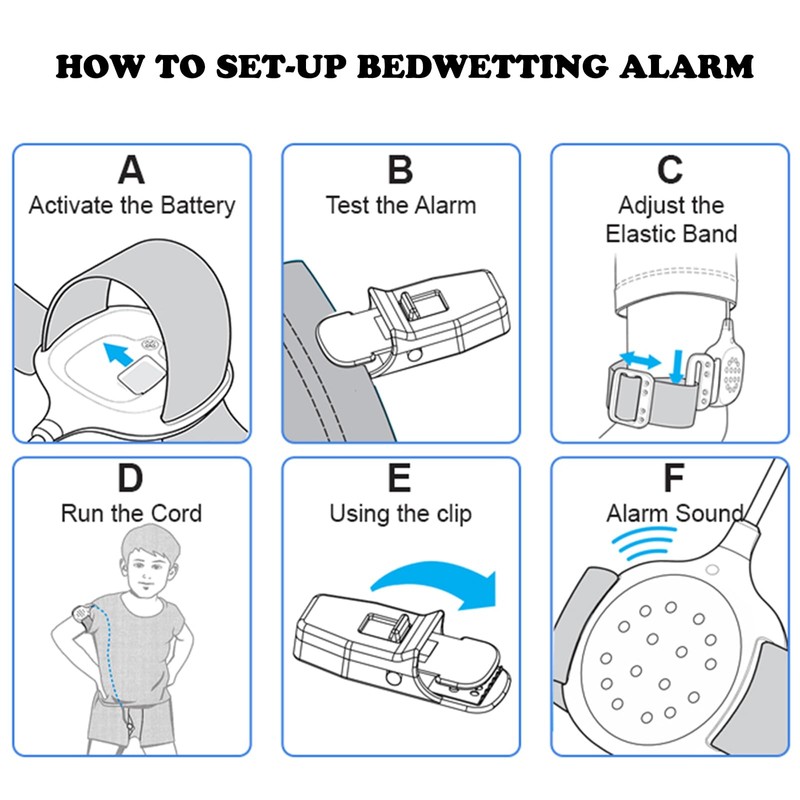 HOW TO SET-UP BEDWETTING ALARM

A
Activate the Battery

B
Test the Alarm

C
Adjust the Elastic Band

D
Run the Cord

E
Using the clip

F
Alarm Sound