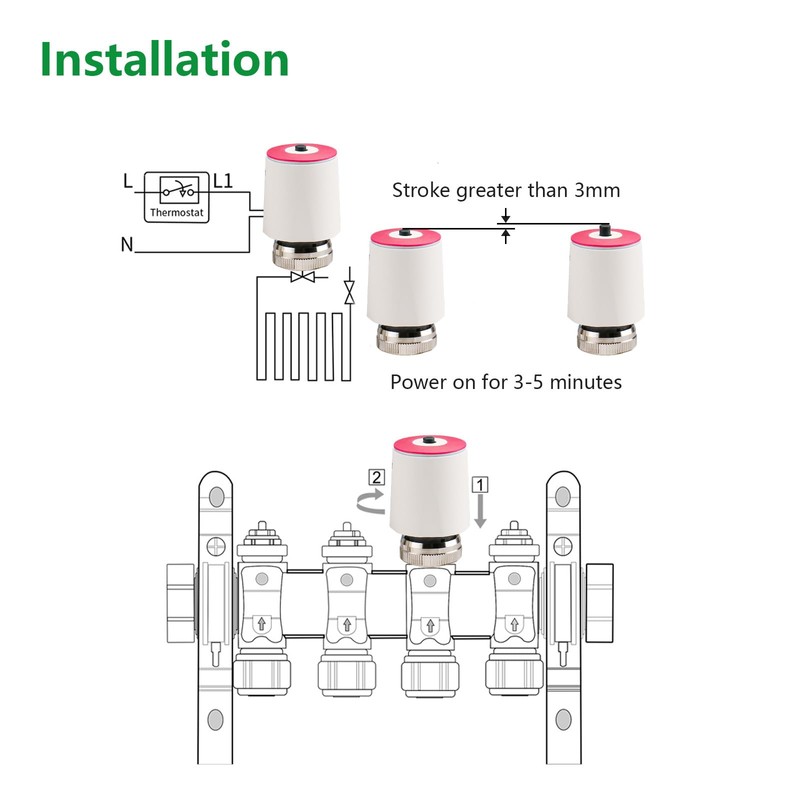 Installation

L
L1
Thermostat
N

Stroke greater than 3mm

Power on for 3-5 minutes

2
1