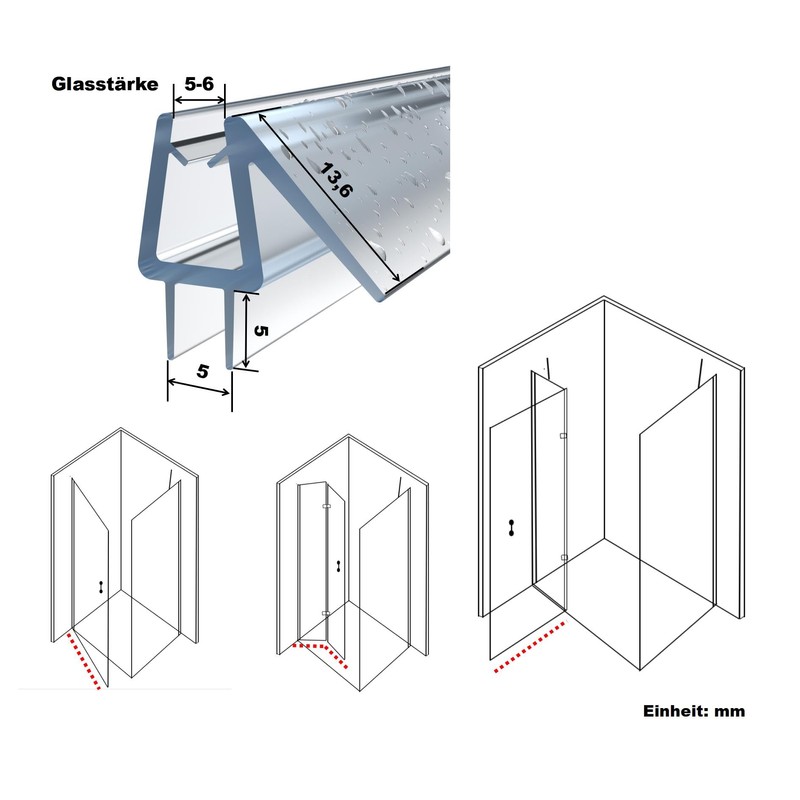 Glasstärke 5-6

13,6

5

5

Einheit: mm