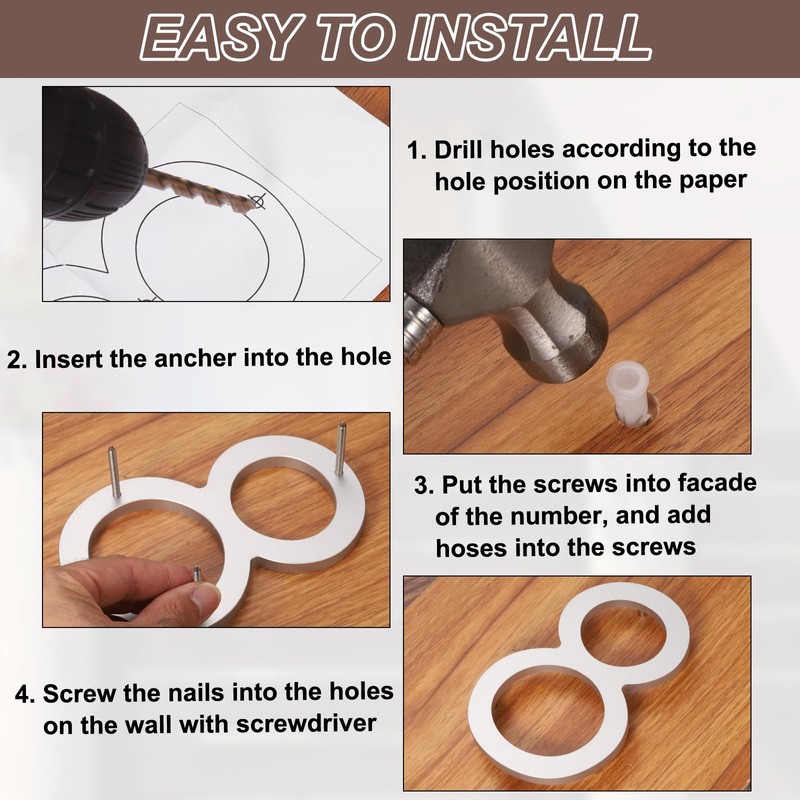 EASY TO INSTALL

1. Drill holes according to the hole position on the paper

2. Insert the ancher into the hole

3. Put the screws into facade of the number, and add hoses into the screws

4. Screw the nails into the holes on the wall with screwdriver