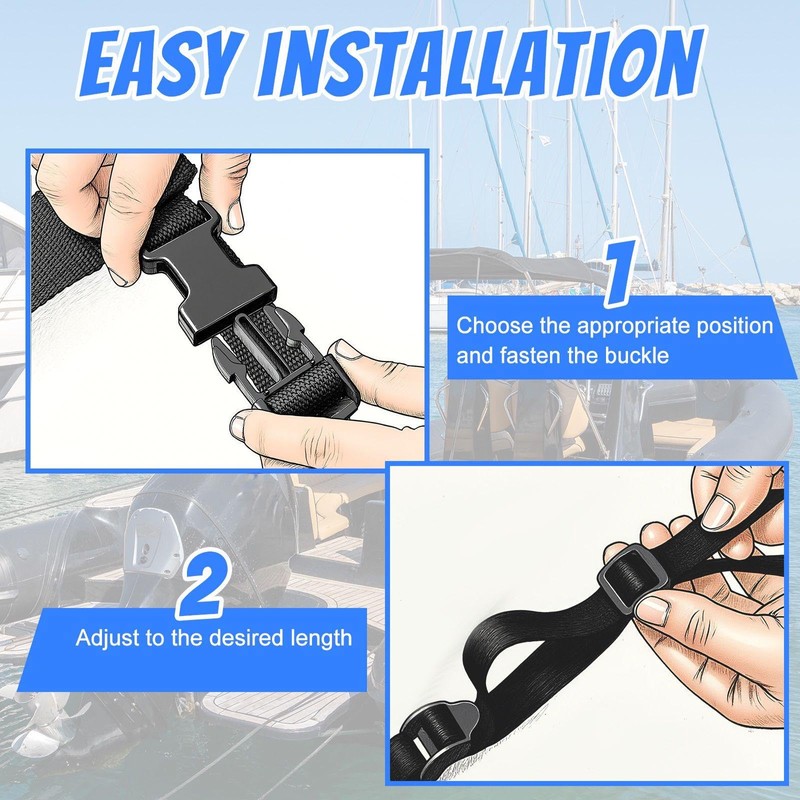 EASY INSTALLATION

1
Choose the appropriate position and fasten the buckle

2
Adjust to the desired length